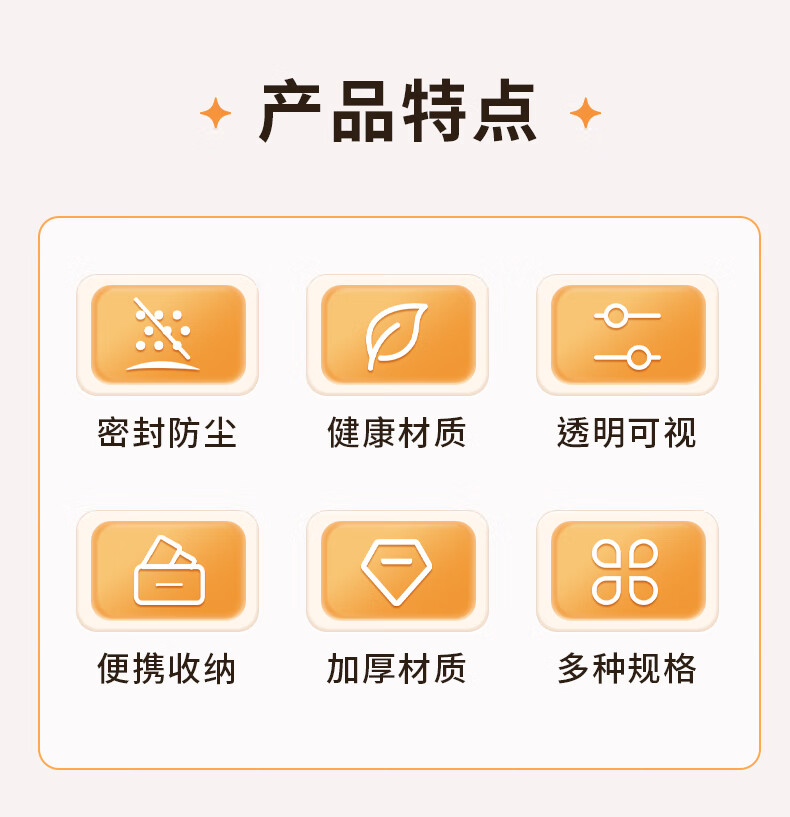 产品特点

密封防尘

健康材质

透明可视

便携收纳

加厚材质

多种规格