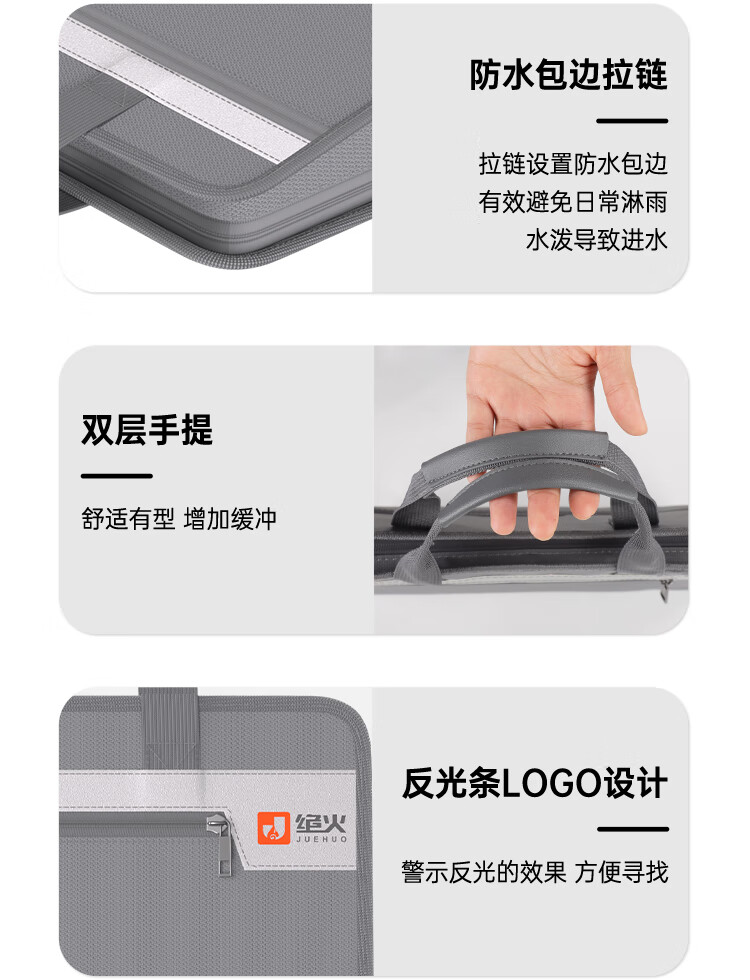 防水包边拉链

拉链设置防水包边
有效避免日常淋雨
水泼导致进水

双层手提

舒适有型 增加缓冲

绝火
JUEHUO

反光条LOGO设计

警示反光的效果 方便寻找