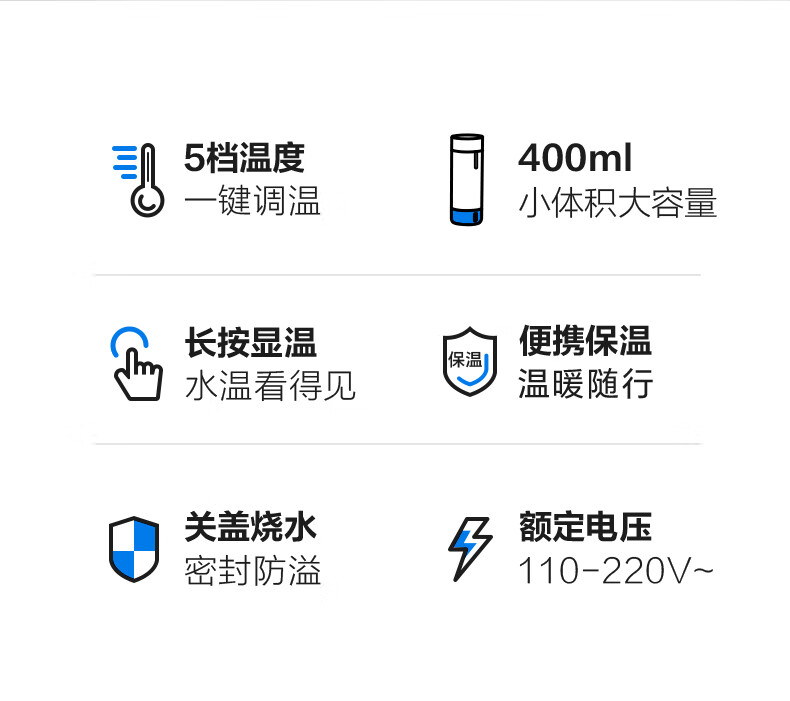 5档温度
一键调温

400ml
小体积大容量

长按显温
水温看得见

保温

便携保温
温暖随行

关盖烧水
密封防溢

额定电压
110-220V~