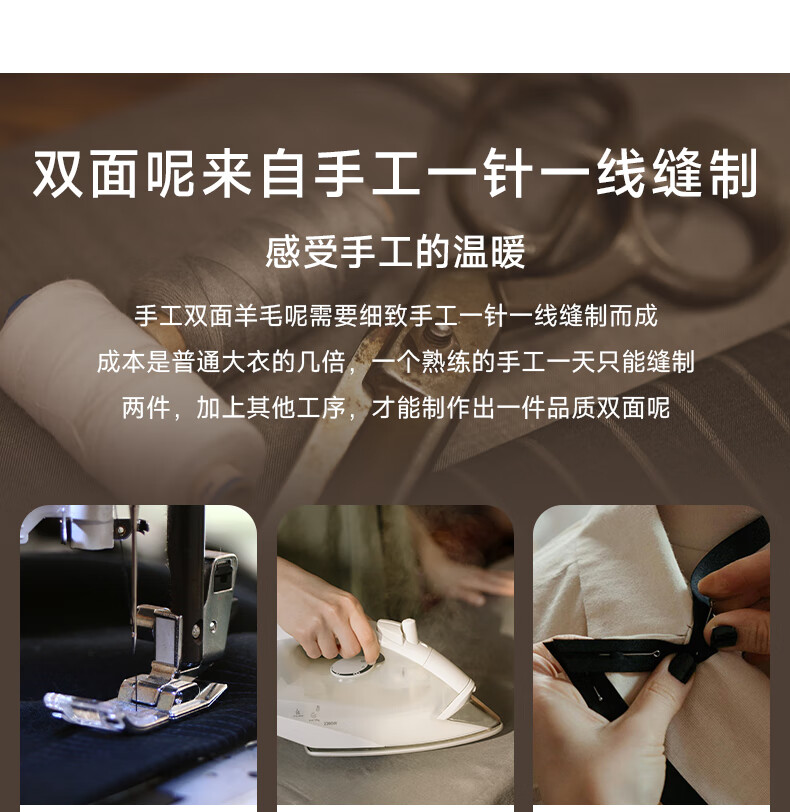 双面呢来自手工一针一线缝制

感受手工的温暖

手工双面羊毛呢需要细致手工一针一线缝制而成
成本是普通大衣的几倍，一个熟练的手工一天只能缝制
两件，加上其他工序，才能制作出一件品质双面呢