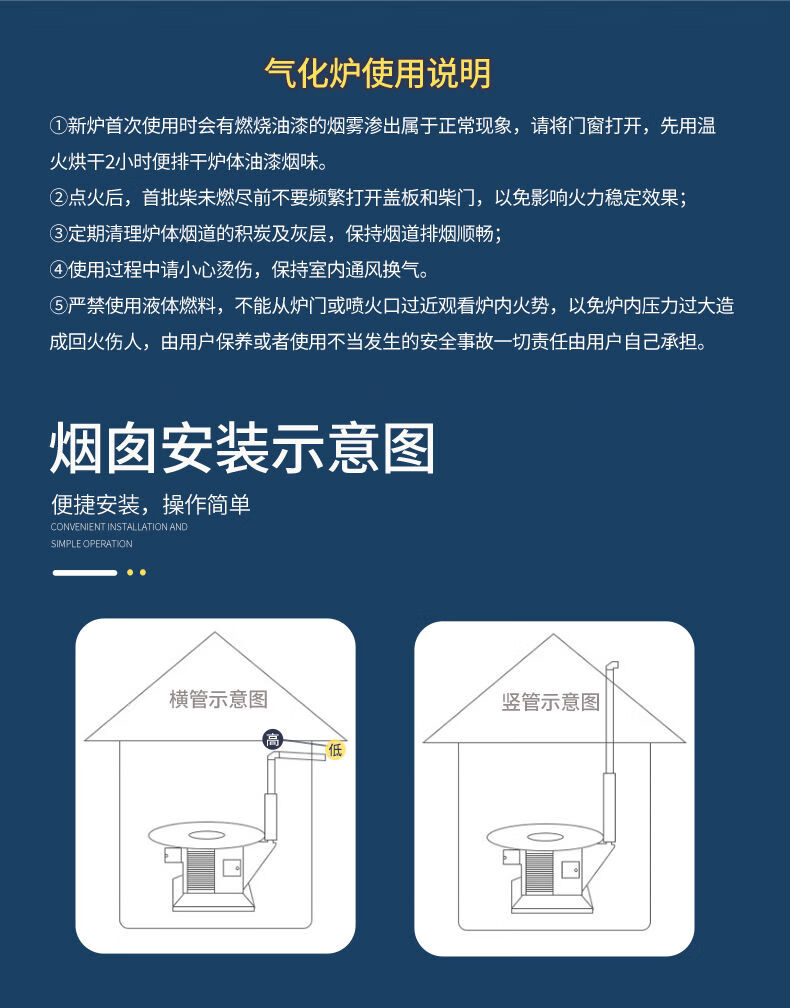 气化炉使用说明

①新炉首次使用时会有燃烧油漆的烟雾渗出属于正常现象，请将门窗打开，先用温火烘干2小时便排干炉体油漆烟味。

②点火后，首批柴未燃尽前不要频繁打开盖板和柴门，以免影响火力稳定效果；

③定期清理炉体烟道的积炭及灰层，保持烟道排烟顺畅；

④使用过程中请小心烫伤，保持室内通风换气。

⑤严禁使用液体燃料，不能从炉门或喷火口过近观看炉内火势，以免炉内压力过大造成回火伤人，由用户保养或者使用不当发生的安全事故一切责任由用户自己承担。

烟囱安装示意图

便捷安装，操作简单

CONVENIENT INSTALLATION AND SIMPLE OPERATION

横管示意图

高

低

竖管示意图