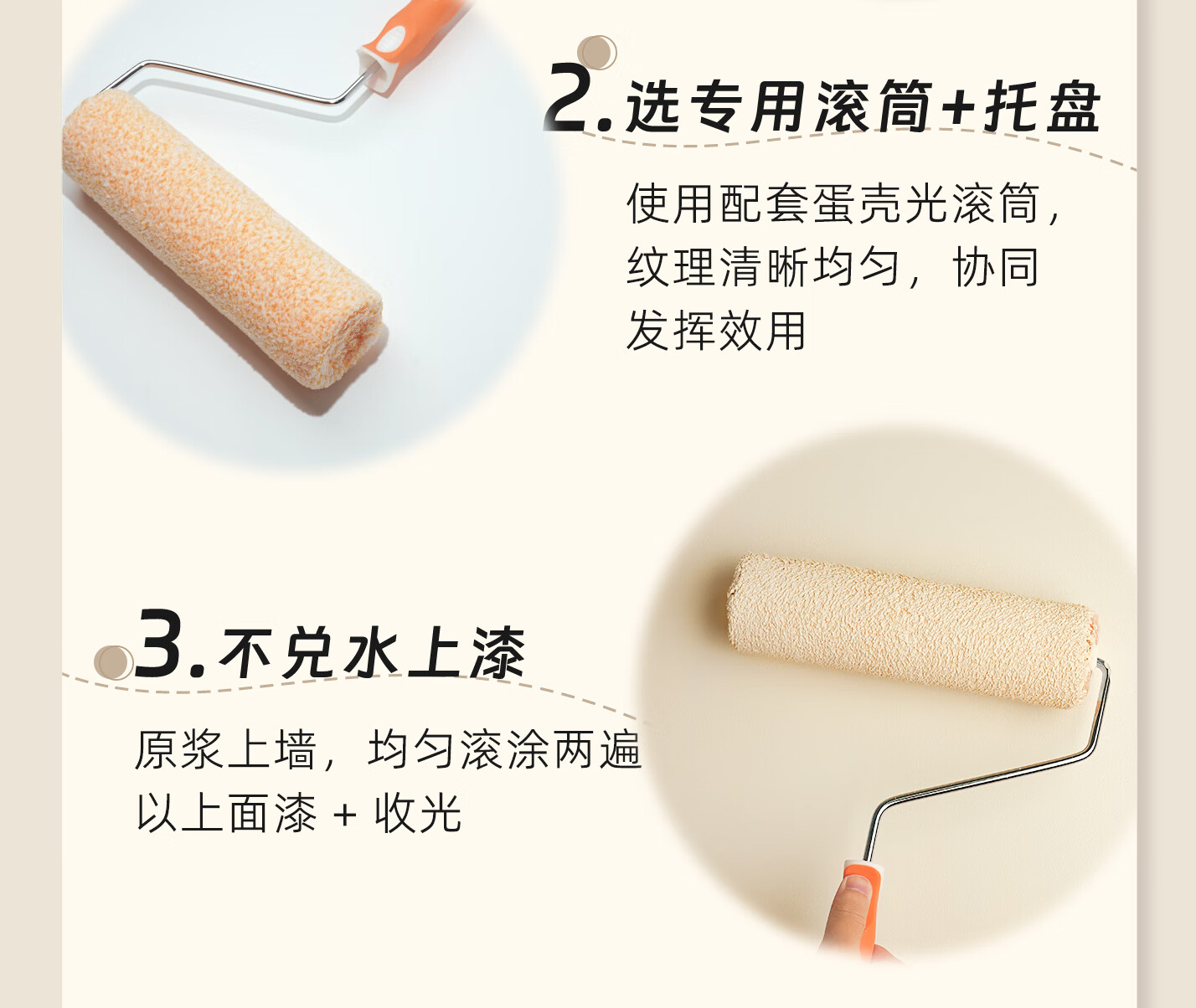 2.选专用滚筒+托盘

使用配套蛋壳光滚筒，纹理清晰均匀，协同发挥效用

3.不兑水上漆

原浆上墙，均匀滚涂两遍以上面漆 + 收光