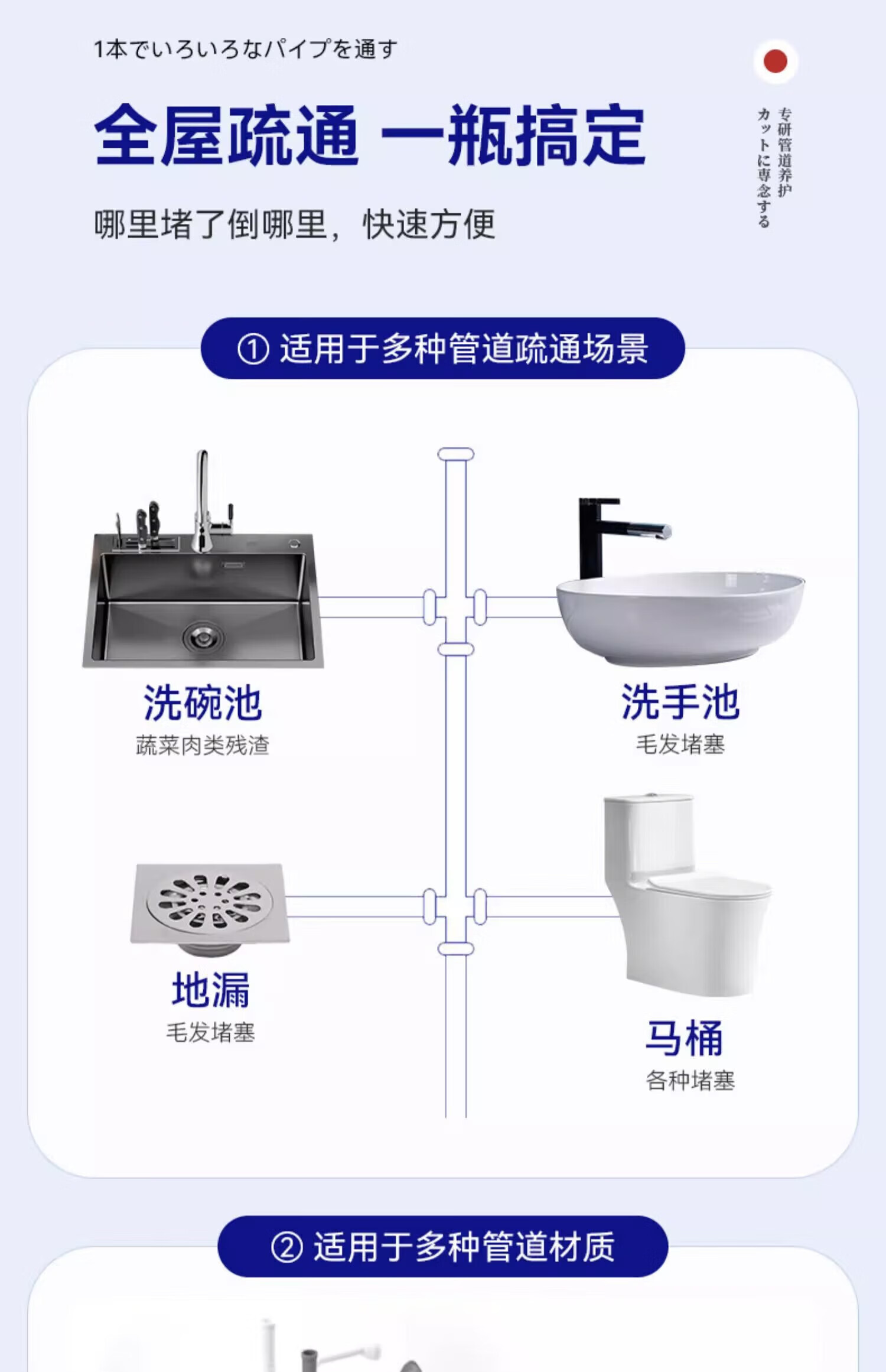 1本でいろいろなパイプを通す

全屋疏通 一瓶搞定

哪里堵了倒哪里，快速方便

专研管道养护
カットに専念する

① 适用于多种管道疏通场景

洗碗池
蔬菜肉类残渣

洗手池
毛发堵塞

地漏
毛发堵塞

马桶
各种堵塞

② 适用于多种管道材质