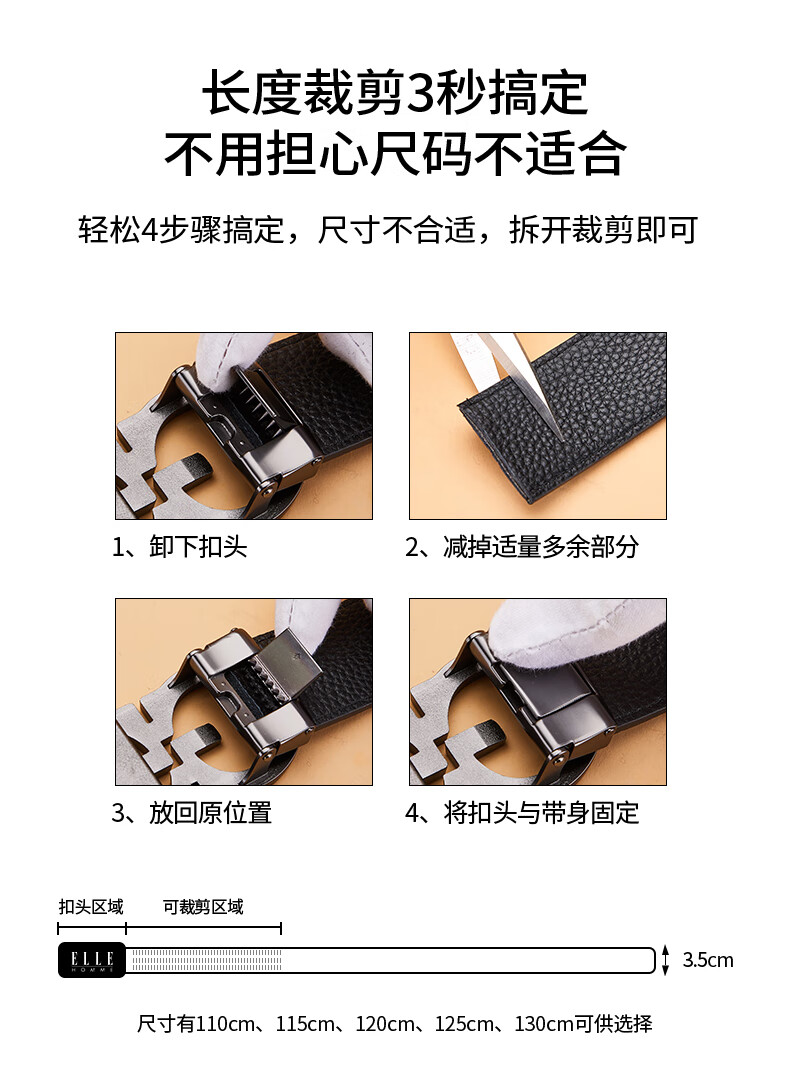 长度裁剪3秒搞定
不用担心尺码不适合

轻松4步骤搞定，尺寸不合适，拆开裁剪即可

1、卸下扣头

2、减掉适量多余部分

3、放回原位置

4、将扣头与带身固定

扣头区域

可裁剪区域

ELLE
HOMME

3.5cm

尺寸有110cm、115cm、120cm、125cm、130cm可供选择