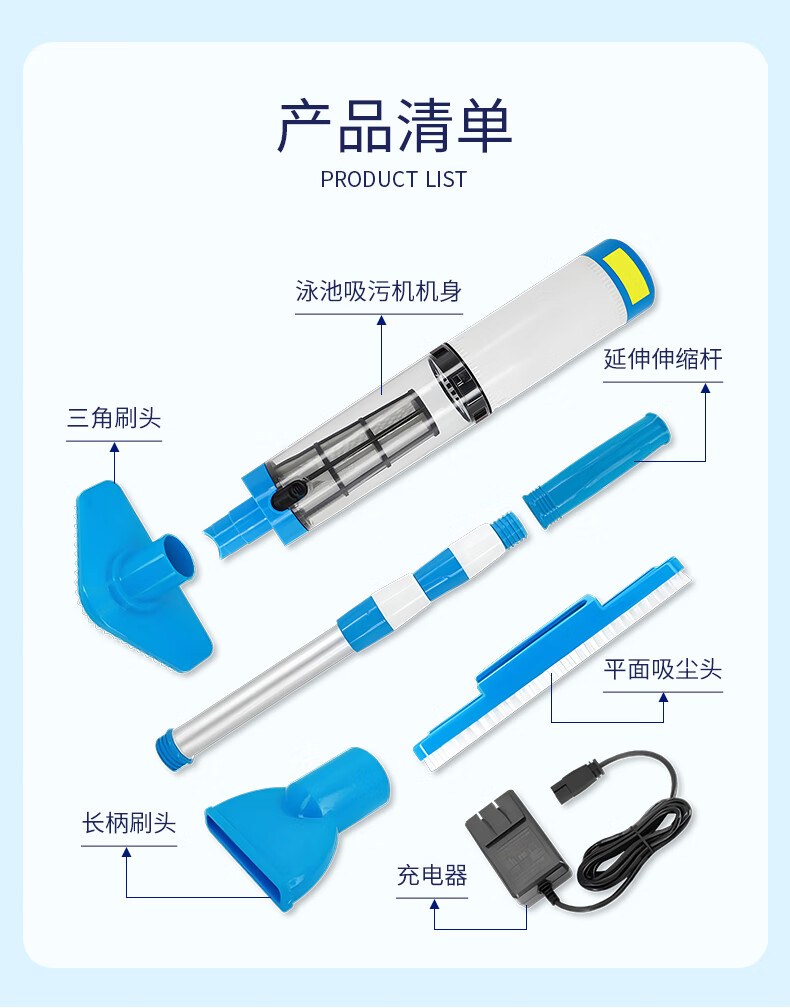 产品清单
PRODUCT LIST

泳池吸污机机身

延伸伸缩杆

三角刷头

平面吸尘头

长柄刷头

充电器