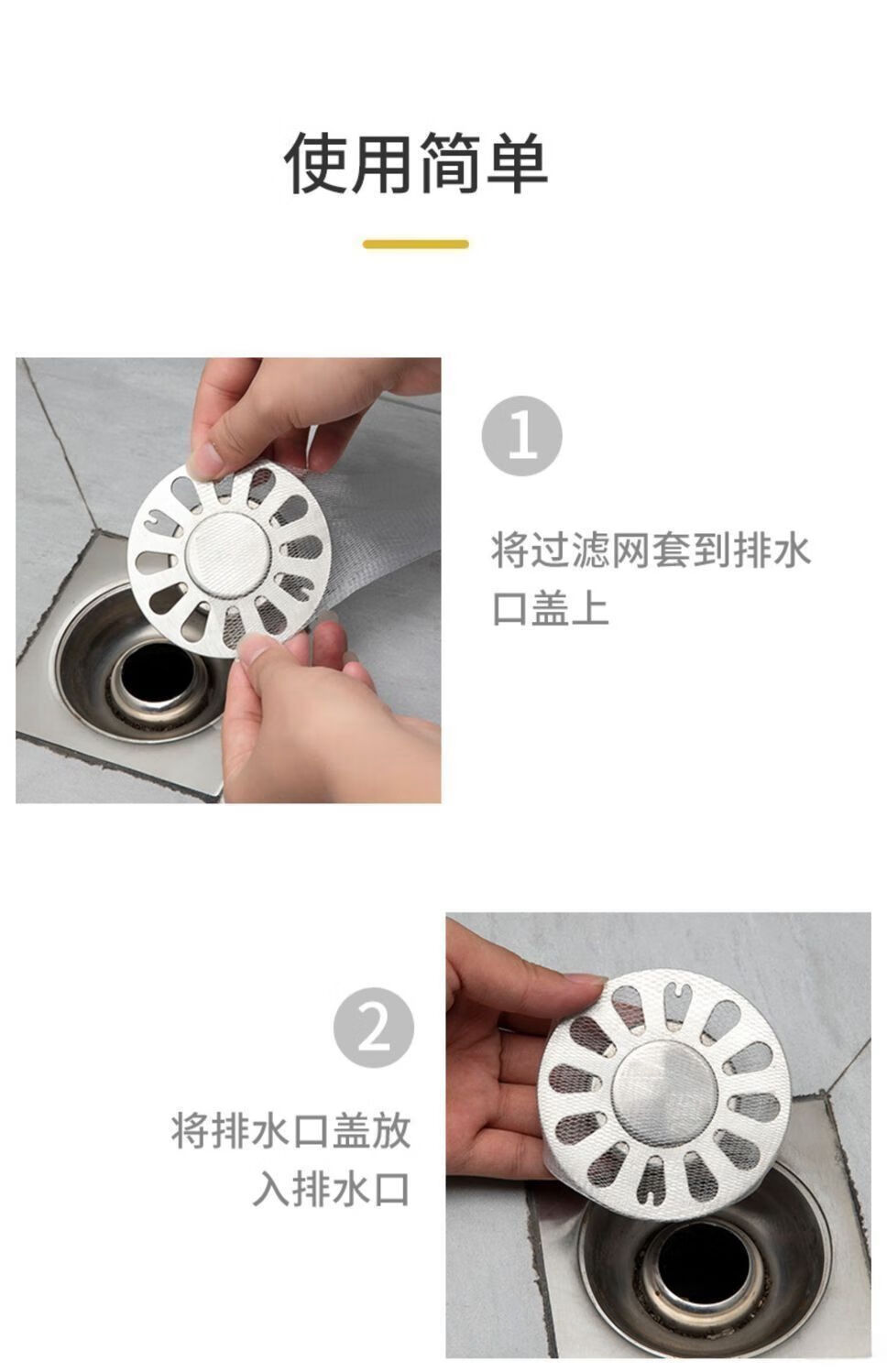 使用简单

1

将过滤网套到排水口盖上

2

将排水口盖放入排水口