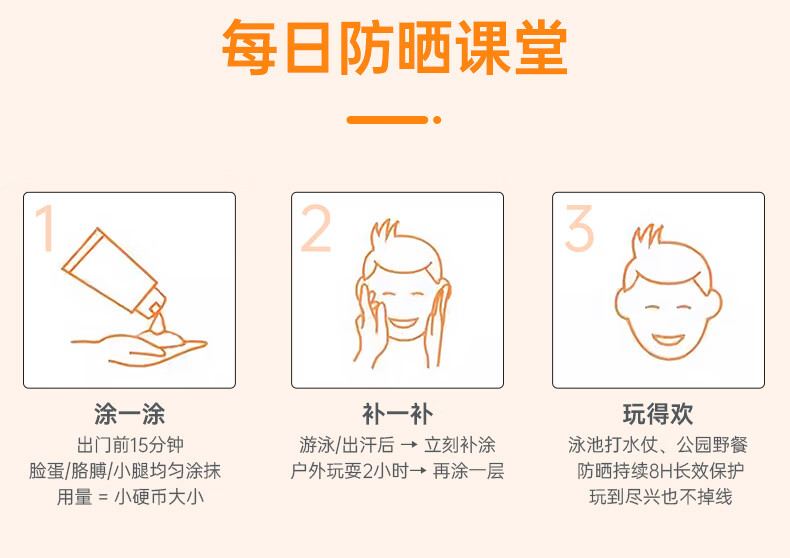 每日防晒课堂

1

涂一涂
出门前15分钟
脸蛋/胳膊/小腿均匀涂抹
用量 = 小硬币大小

2

补一补
游泳/出汗后 → 立刻补涂
户外玩耍2小时→ 再涂一层

3

玩得欢
泳池打水仗、公园野餐
防晒持续8H长效保护
玩到尽兴也不掉线