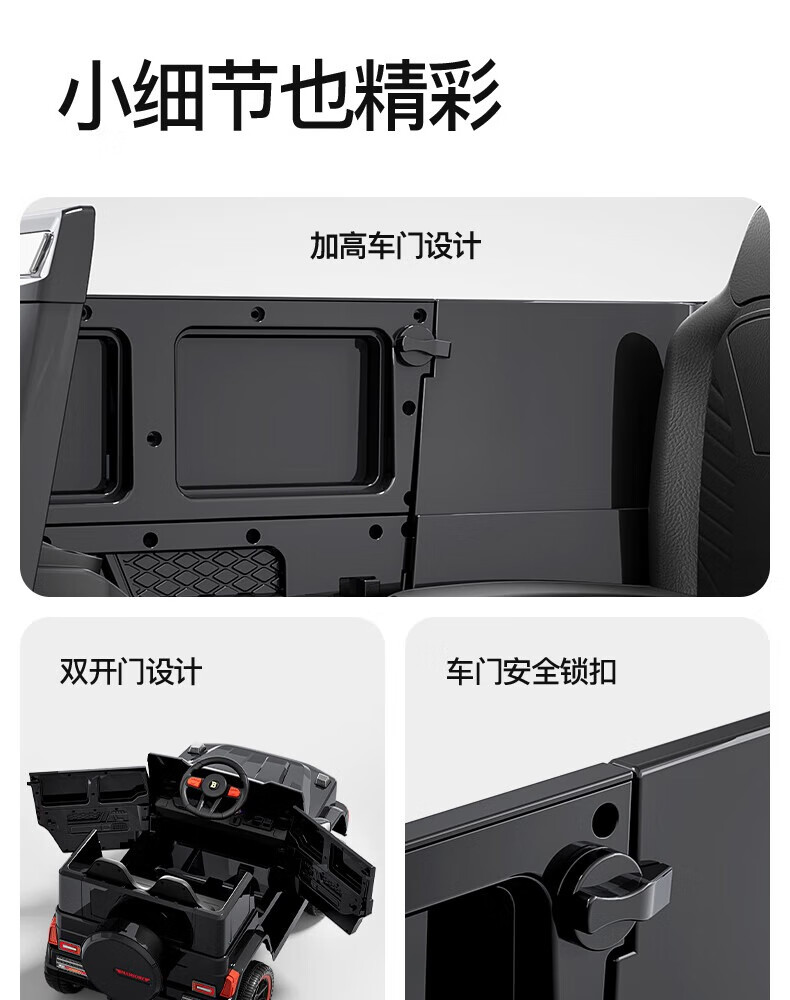 小细节也精彩

加高车门设计

双开门设计

车门安全锁扣