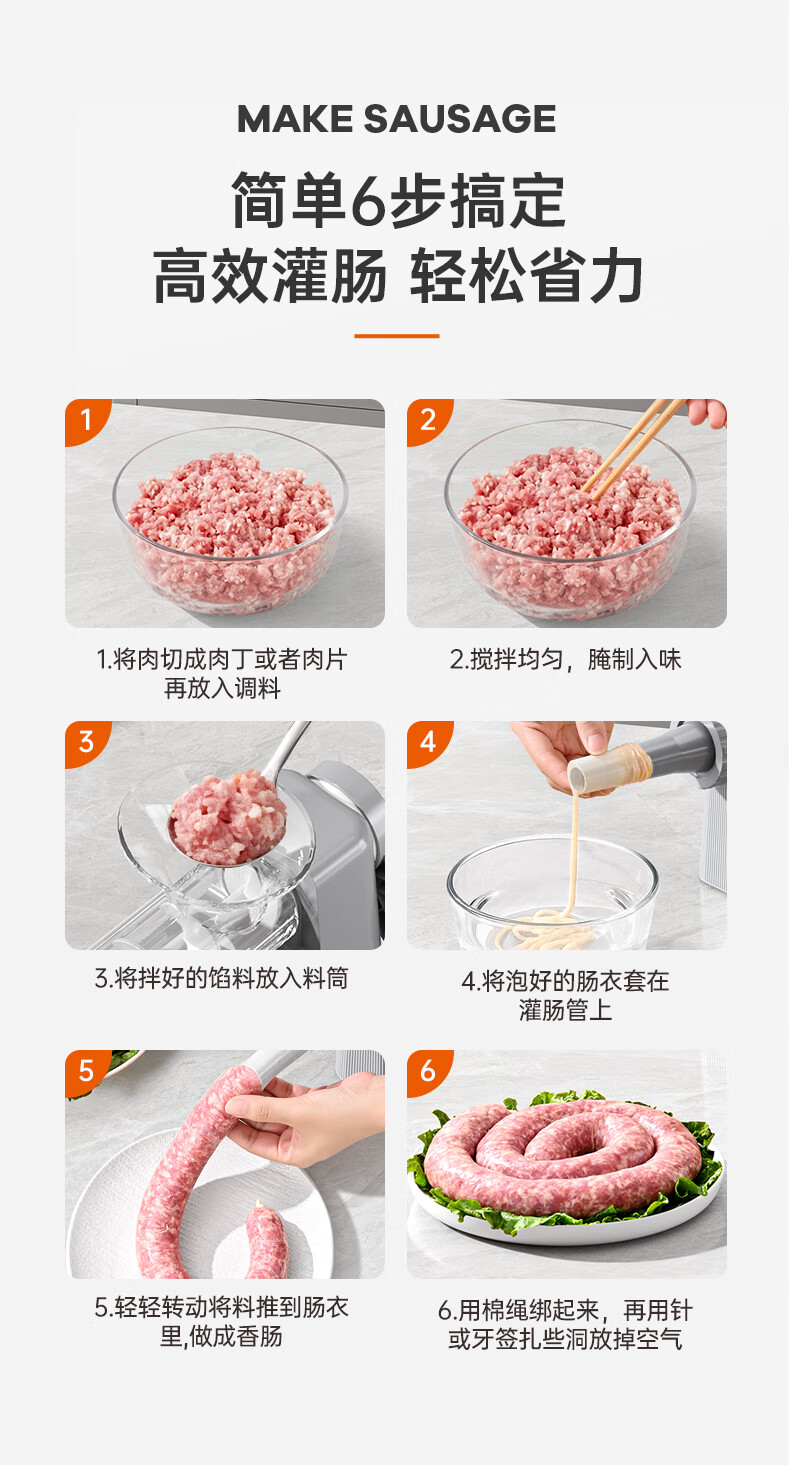 MAKE SAUSAGE

简单6步搞定
高效灌肠 轻松省力

1

1.将肉切成肉丁或者肉片再放入调料

2

2.搅拌均匀，腌制入味

3

3.将拌好的馅料放入料筒

4

4.将泡好的肠衣套在灌肠管上

5

5.轻轻转动将料推到肠衣里,做成香肠

6

6.用棉绳绑起来，再用针或牙签扎些洞放掉空气