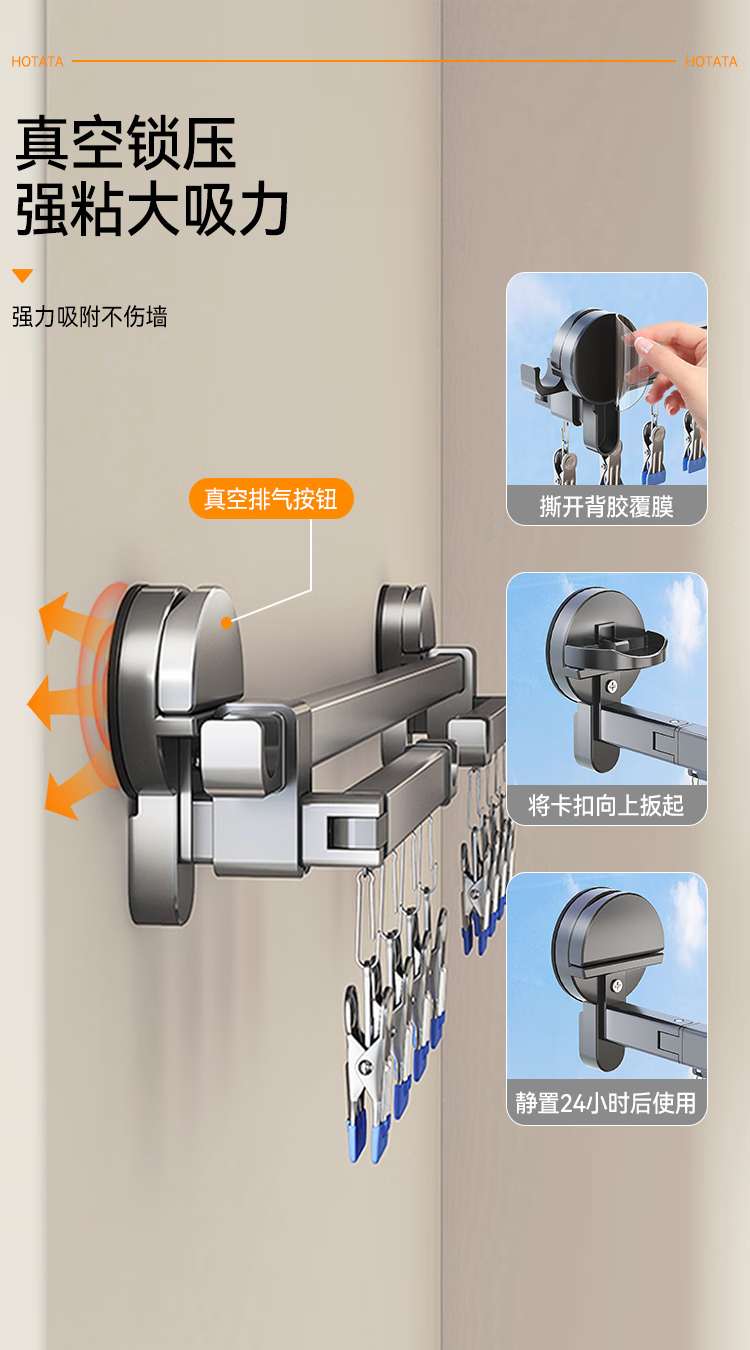 HOTATA HOTATA

真空锁压
强粘大吸力

强力吸附不伤墙

真空排气按钮

撕开背胶覆膜

将卡扣向上扳起

静置24小时后使用