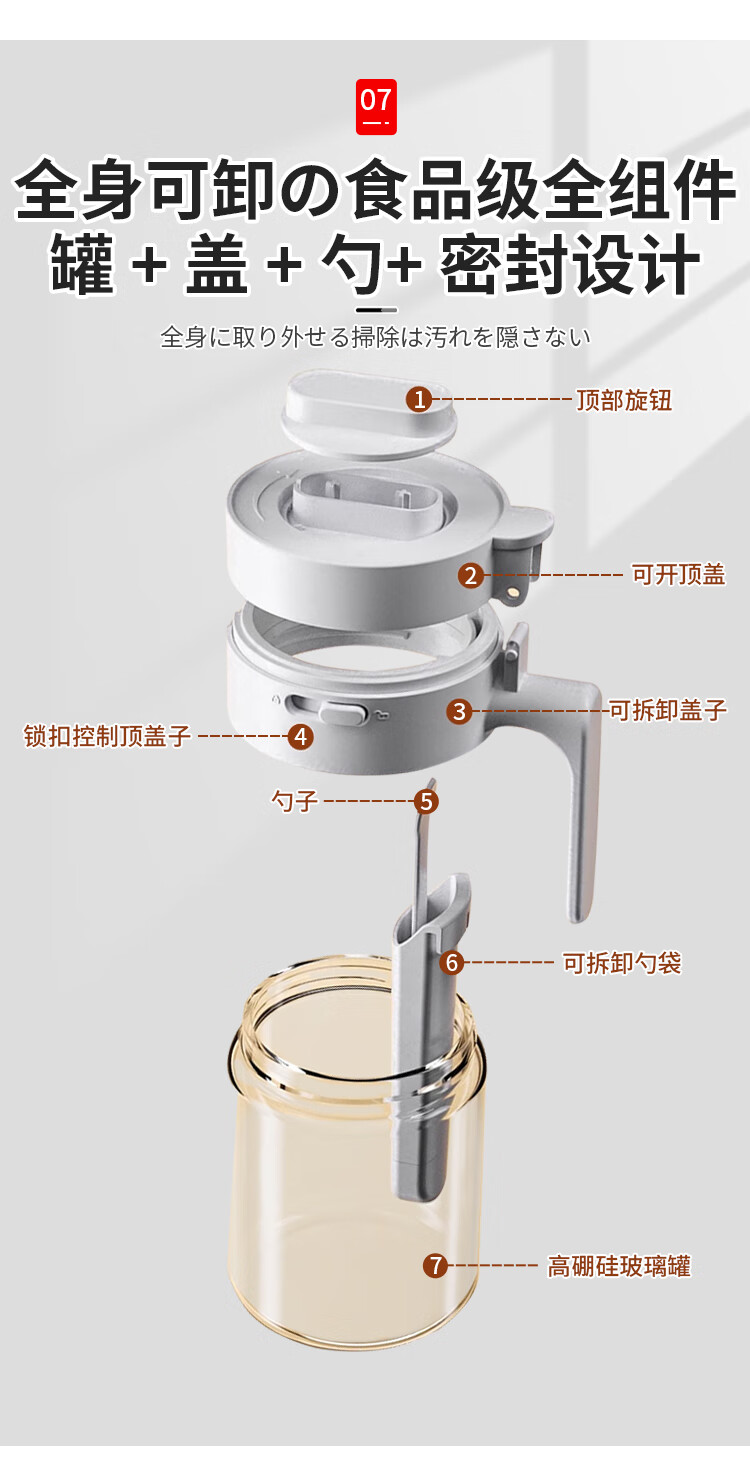 07

全身可卸の食品级全组件
罐 + 盖 + 勺+ 密封设计

全身に取り外せる掃除は汚れを隠さない

1 顶部旋钮

2 可开顶盖

3 可拆卸盖子

锁扣控制顶盖子 4

勺子 5

6 可拆卸勺袋

7 高硼硅玻璃罐