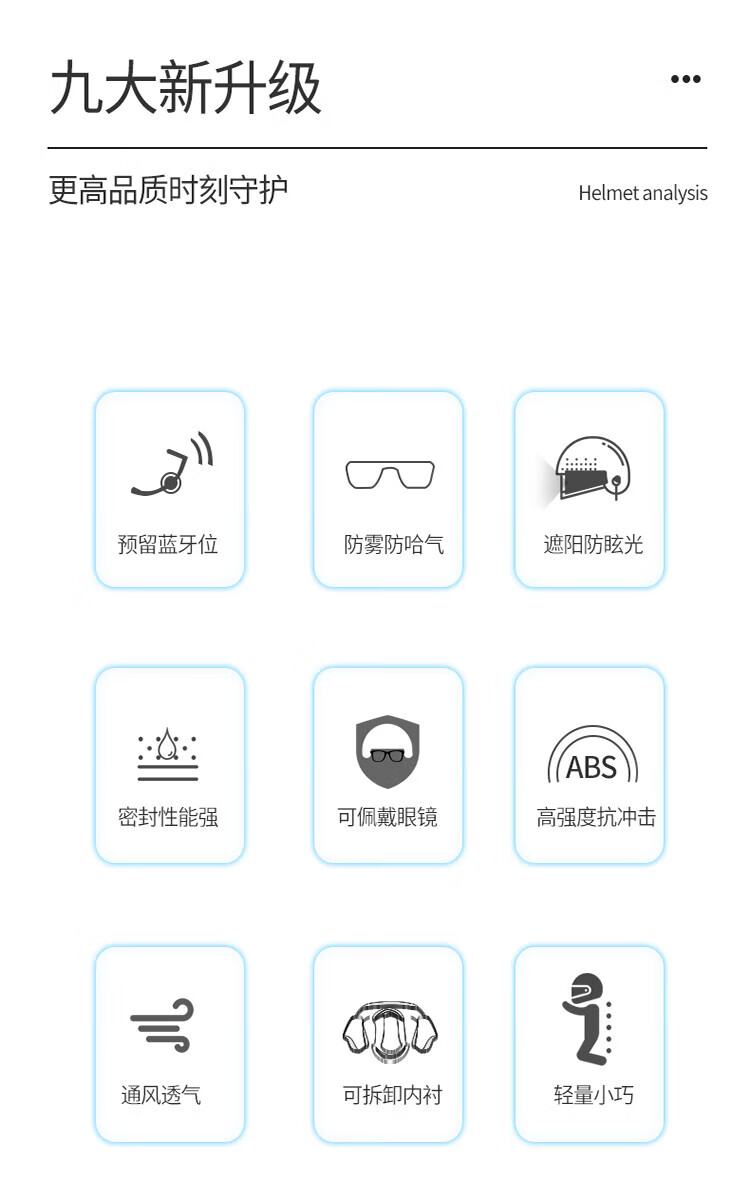 九大新升级

•••

更高品质时刻守护

Helmet analysis

预留蓝牙位

防雾防哈气

遮阳防眩光

密封性能强

可佩戴眼镜

ABS

高强度抗冲击

通风透气

可拆卸内衬

轻量小巧