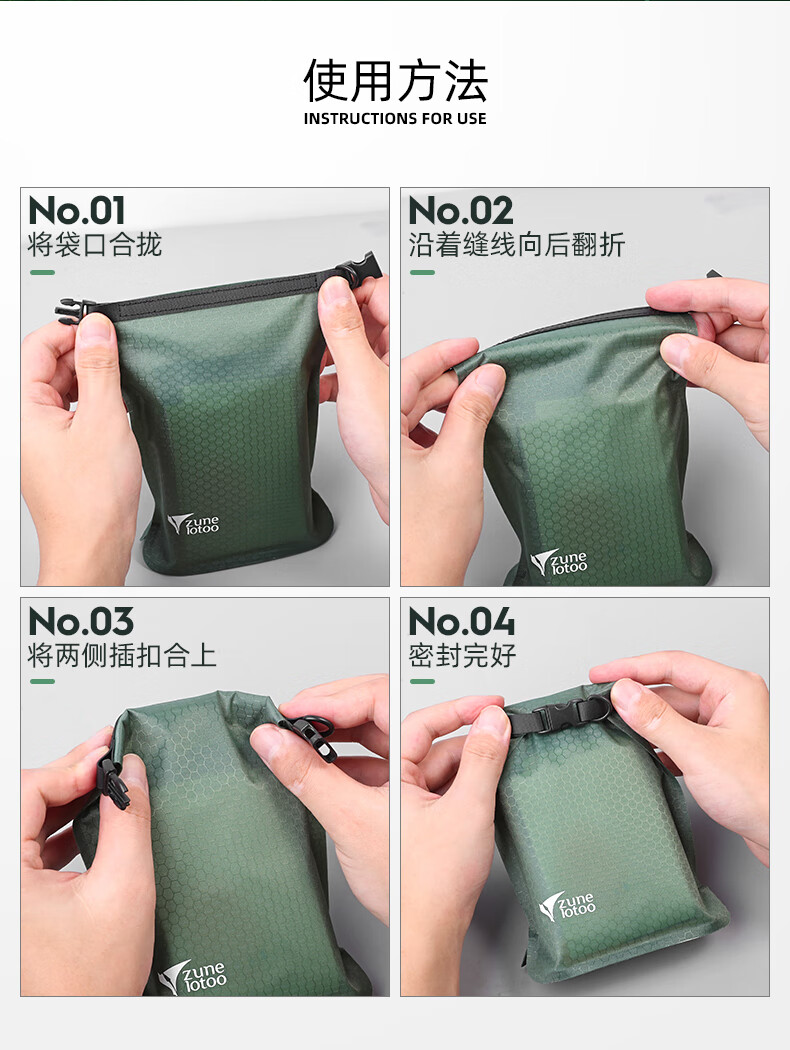 使用方法
INSTRUCTIONS FOR USE

No.01
将袋口合拢

zune lotoo

No.02
沿着缝线向后翻折

zune lotoo

No.03
将两侧插扣合上

zune lotoo

No.04
密封完好

zune lotoo