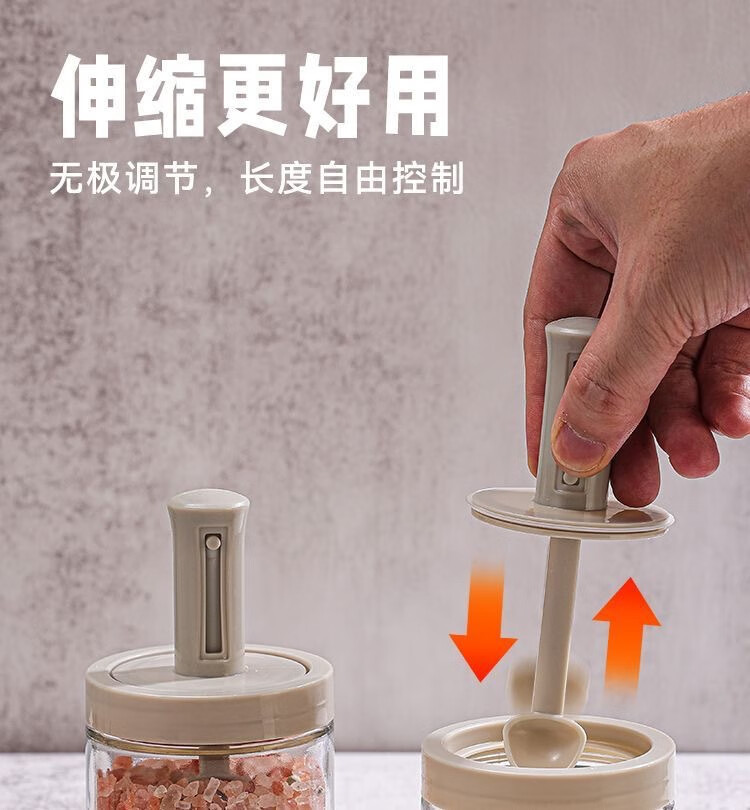 伸缩更好用

无极调节，长度自由控制