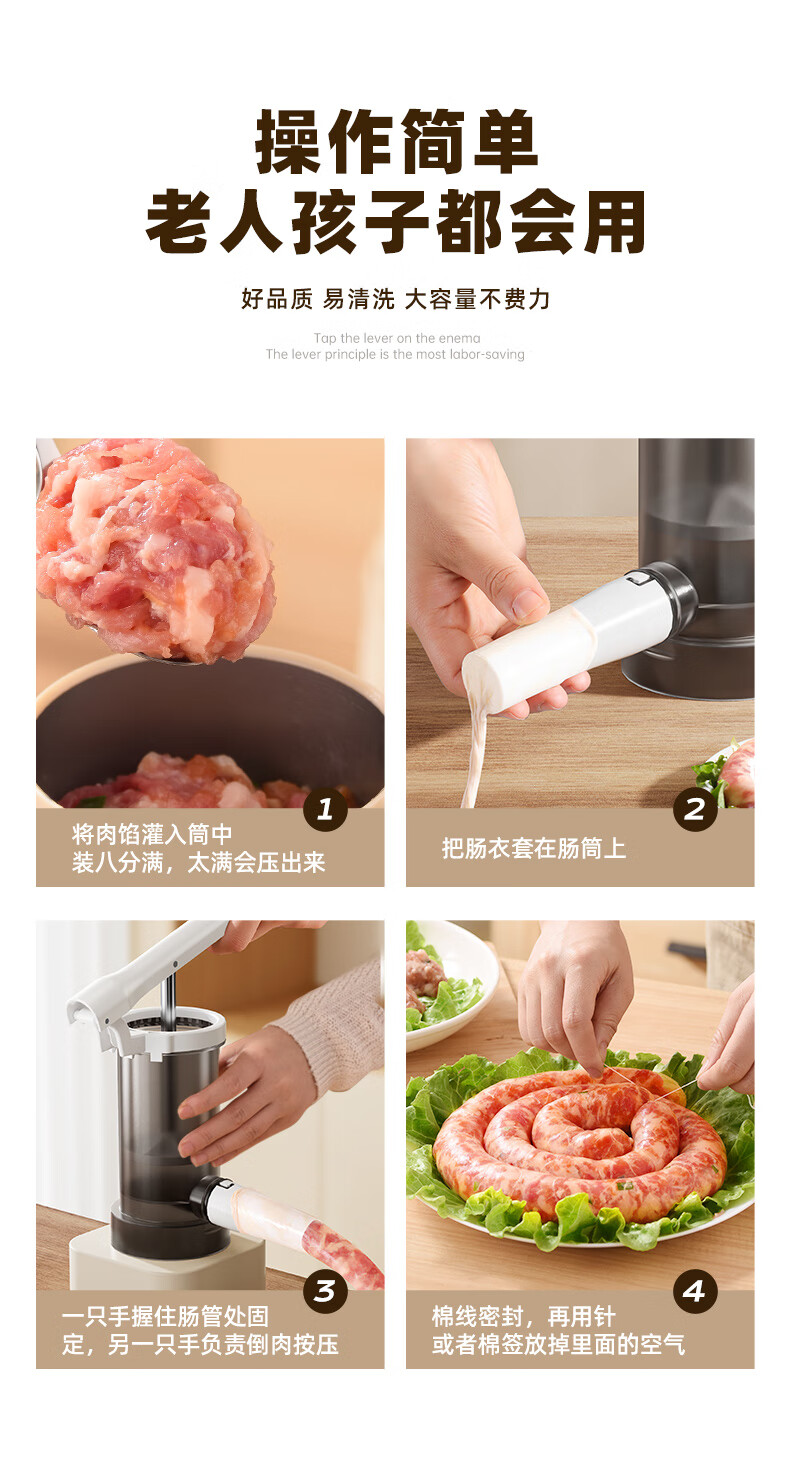 操作简单
老人孩子都会用

好品质 易清洗 大容量不费力

Tap the lever on the enema
The lever principle is the most labor-saving

1
将肉馅灌入筒中
装八分满，太满会压出来

2
把肠衣套在肠筒上

3
一只手握住肠管处固定，另一只手负责倒肉按压

4
棉线密封，再用针或者棉签放掉里面的空气