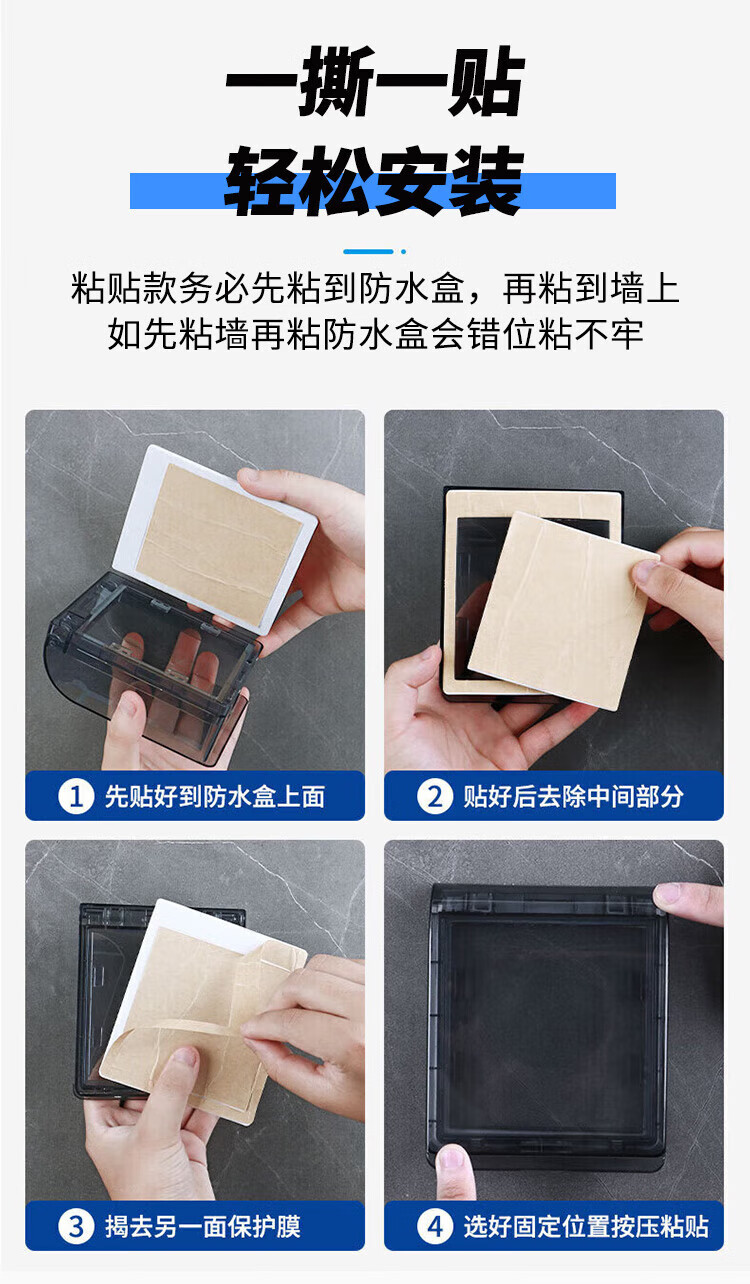 一撕一贴
轻松安装

粘贴款务必先粘到防水盒，再粘到墙上
如先粘墙再粘防水盒会错位粘不牢

1 先贴好到防水盒上面

2 贴好后去除中间部分

3 揭去另一面保护膜

4 选好固定位置按压粘贴