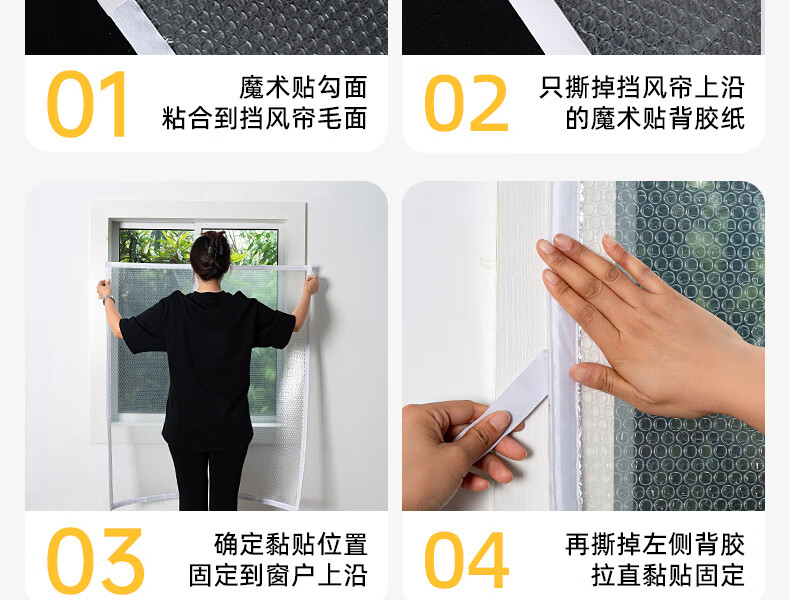 01
魔术贴勾面
粘合到挡风帘毛面

02
只撕掉挡风帘上沿
的魔术贴背胶纸

03
确定黏贴位置
固定到窗户上沿

04
再撕掉左侧背胶
拉直黏贴固定