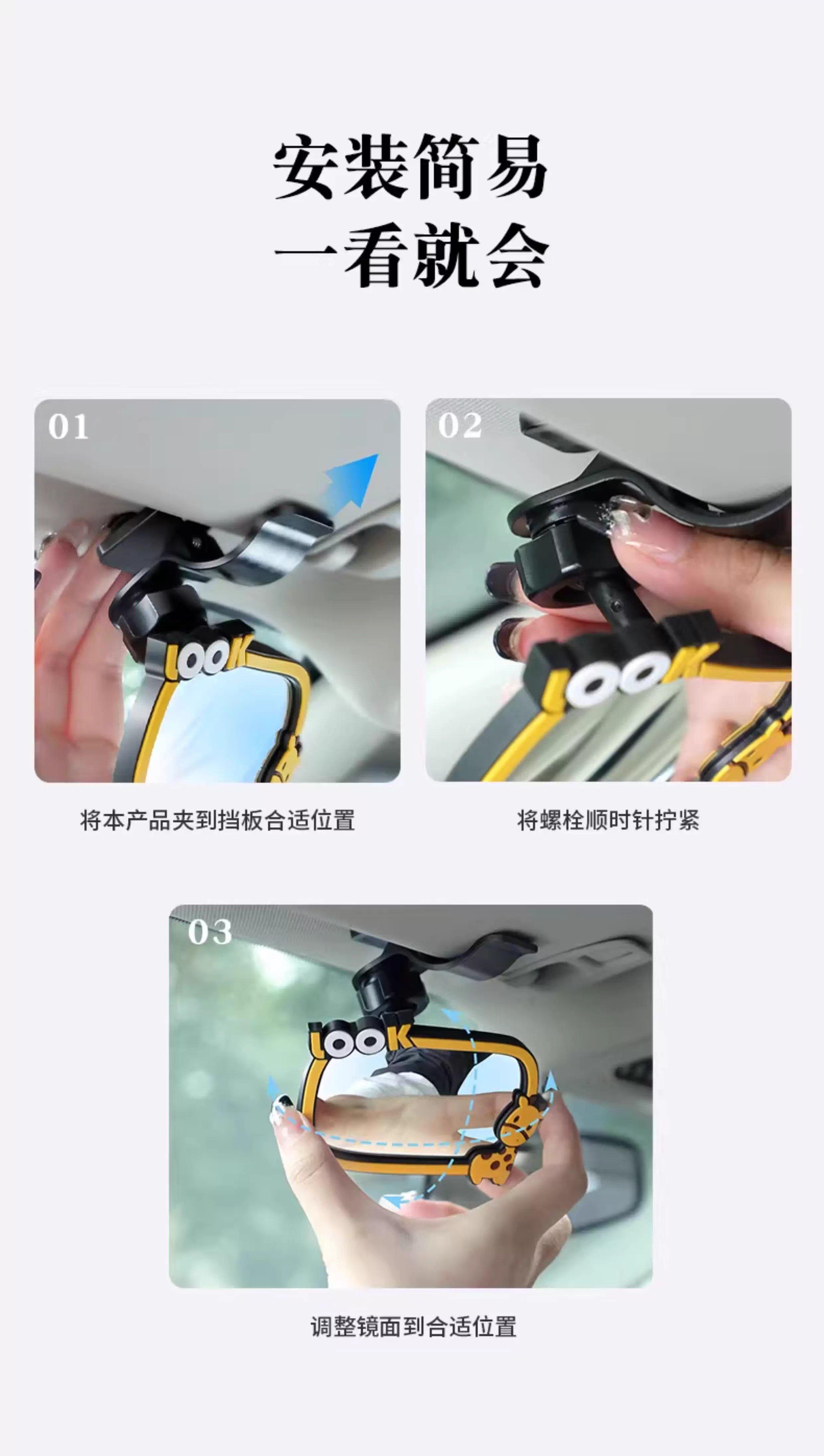 安装简易
一看就会

01

LOOK

将本产品夹到挡板合适位置

02

LOOK

将螺栓顺时针拧紧

03

LOOK

调整镜面到合适位置