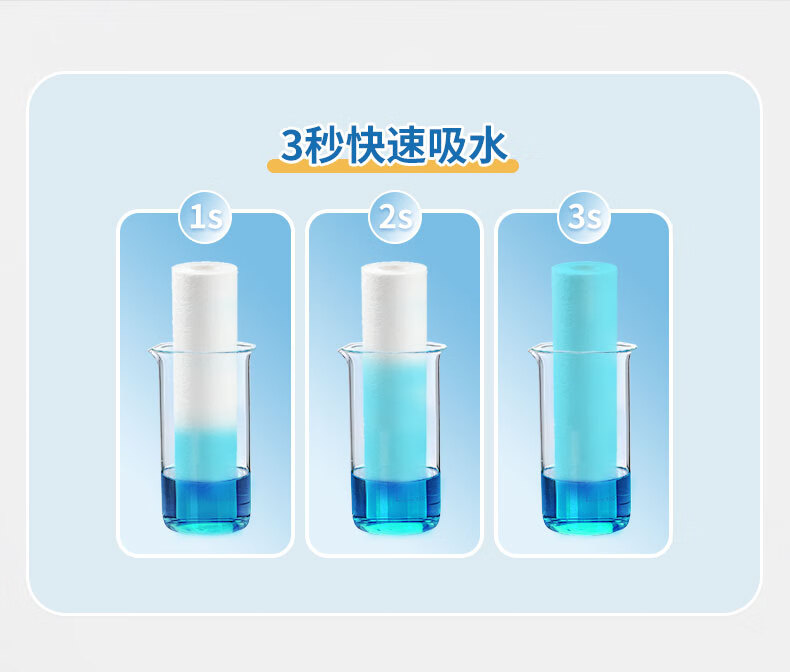 3秒快速吸水

1s

2s

3s