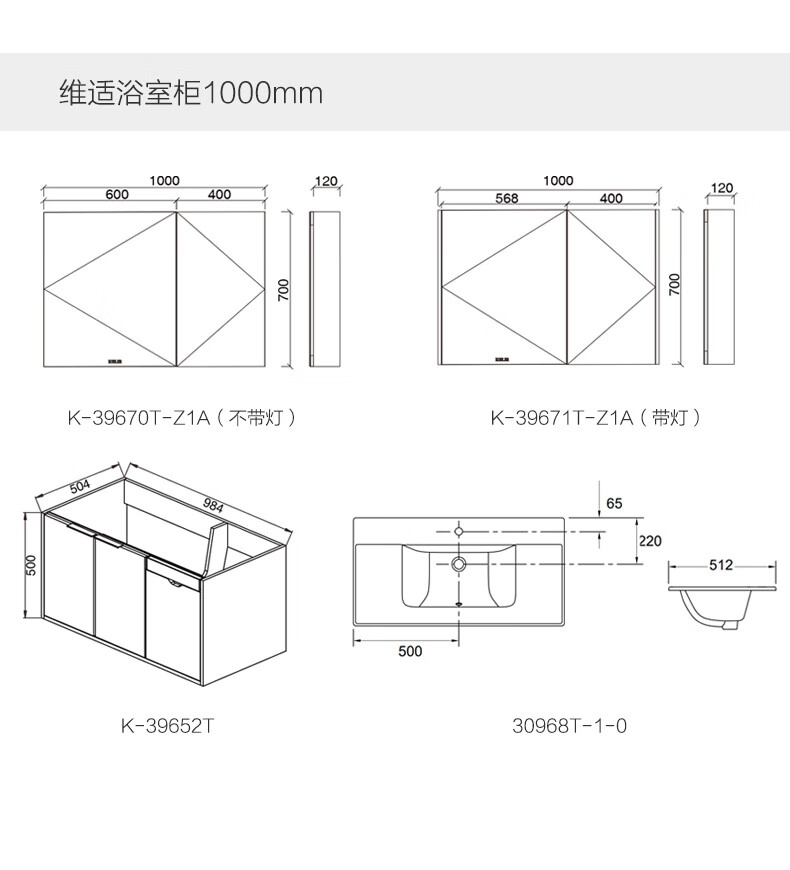 维适浴室柜1000mm

1000
600
400
120
700
K-39670T-Z1A（不带灯）

1000
568
400
120
700
K-39671T-Z1A（带灯）

504
984
500
K-39652T

65
220
500
512
30968T-1-0