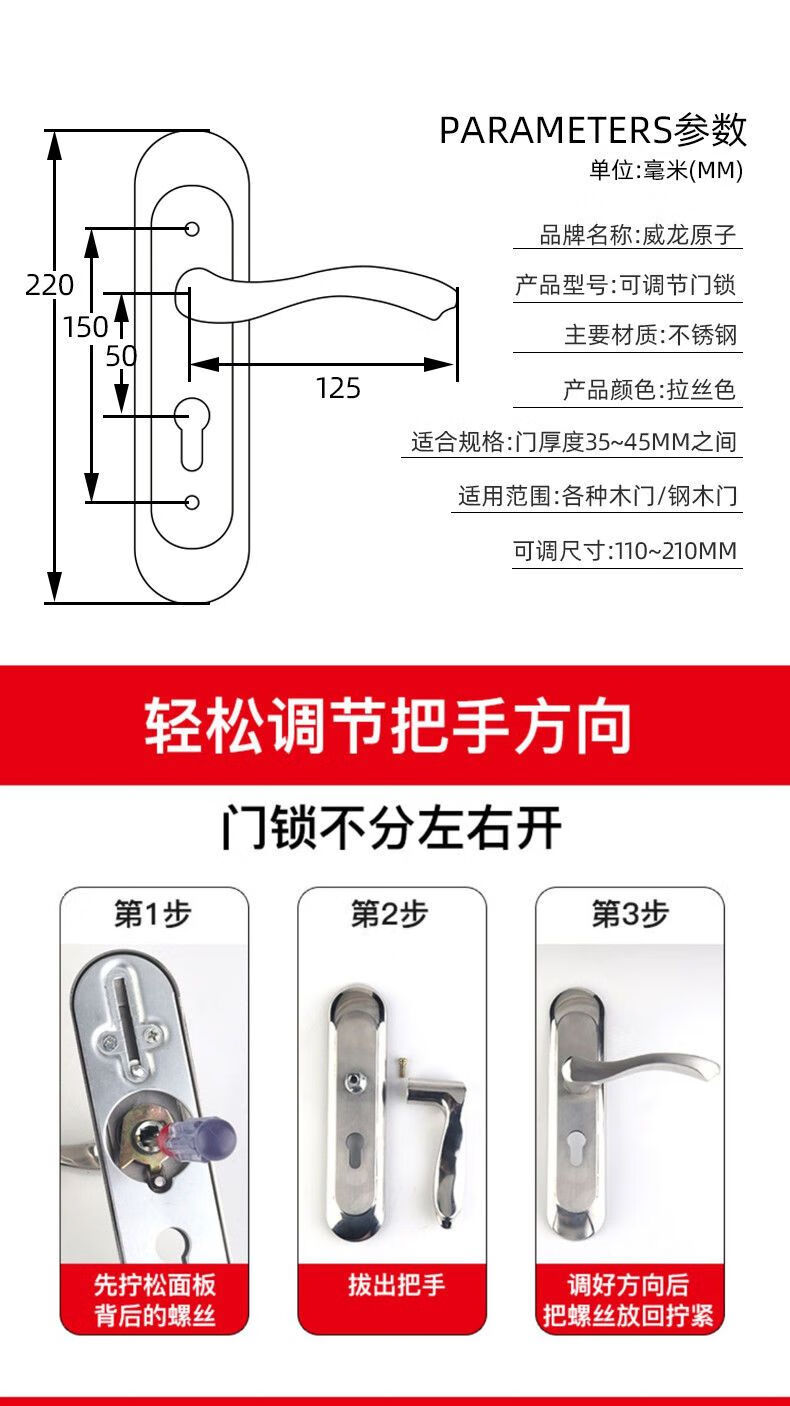 220
150
50
125

PARAMETERS参数
单位:毫米(MM)

品牌名称:威龙原子
产品型号:可调节门锁
主要材质:不锈钢
产品颜色:拉丝色
适合规格:门厚度35~45MM之间
适用范围:各种木门/钢木门
可调尺寸:110~210MM

轻松调节把手方向

门锁不分左右开

第1步
先拧松面板背后的螺丝

第2步
拔出把手

第3步
调好方向后把螺丝放回拧紧