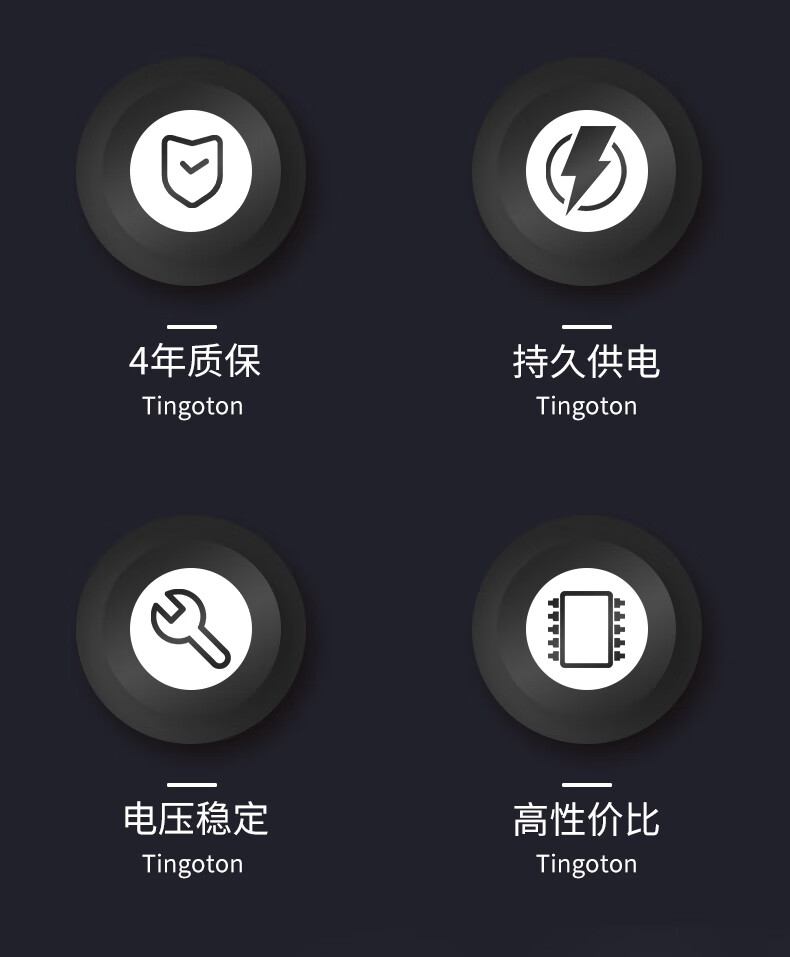 4年质保
Tingoton

持久供电
Tingoton

电压稳定
Tingoton

高性价比
Tingoton