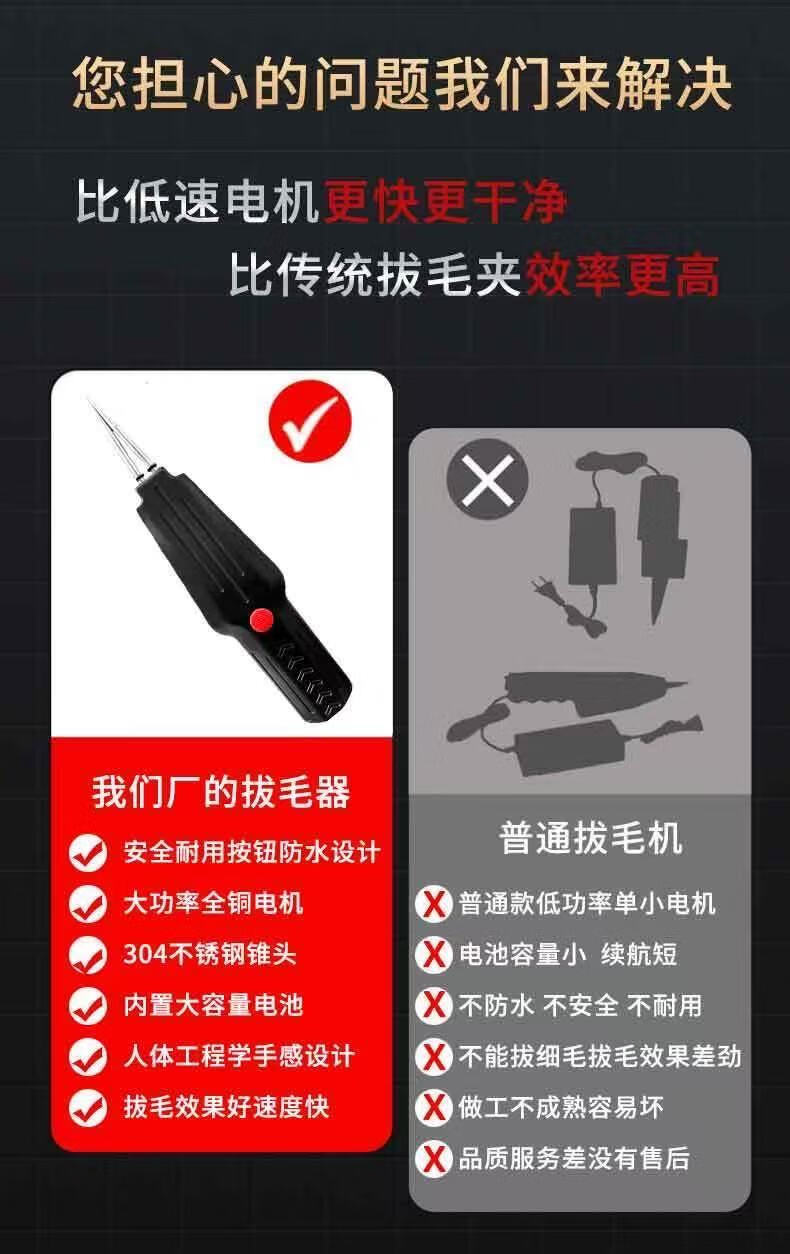 您担心的问题我们来解决

比低速电机更快更干净

比传统拔毛夹效率更高

我们厂的拔毛器

安全耐用按钮防水设计

大功率全铜电机

304不锈钢锥头

内置大容量电池

人体工程学手感设计

拔毛效果好速度快

普通拔毛机

普通款低功率单小电机

电池容量小 续航短

不防水 不安全 不耐用

不能拔细毛拔毛效果差劲

做工不成熟容易坏

品质服务差没有售后