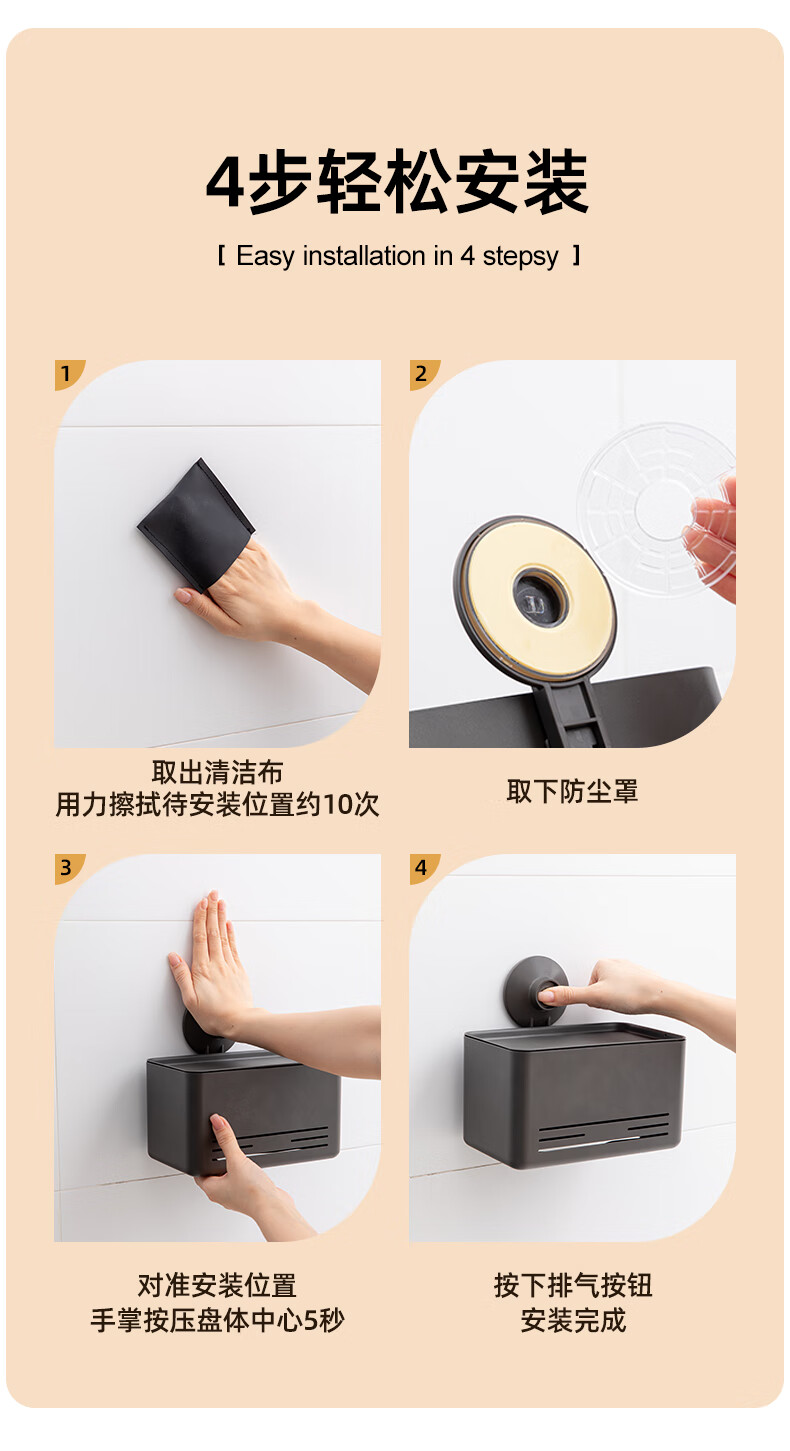 4步轻松安装

【 Easy installation in 4 stepsy 】

1

取出清洁布
用力擦拭待安装位置约10次

2

取下防尘罩

3

对准安装位置
手掌按压盘体中心5秒

4

按下排气按钮
安装完成