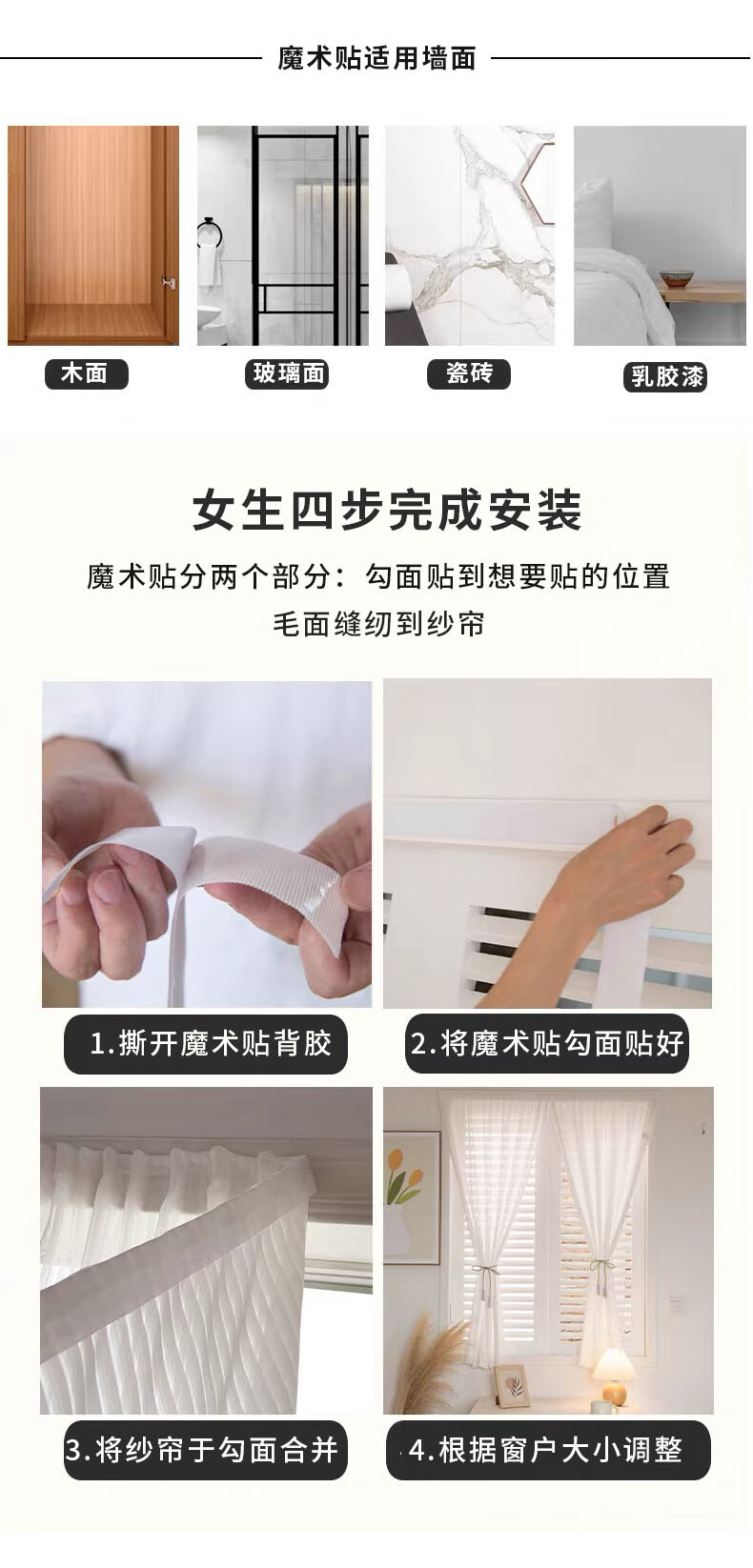 魔术贴适用墙面

木面

玻璃面

瓷砖

乳胶漆

女生四步完成安装

魔术贴分两个部分：勾面贴到想要贴的位置
毛面缝纫到纱帘

1.撕开魔术贴背胶

2.将魔术贴勾面贴好

3.将纱帘于勾面合并

4.根据窗户大小调整