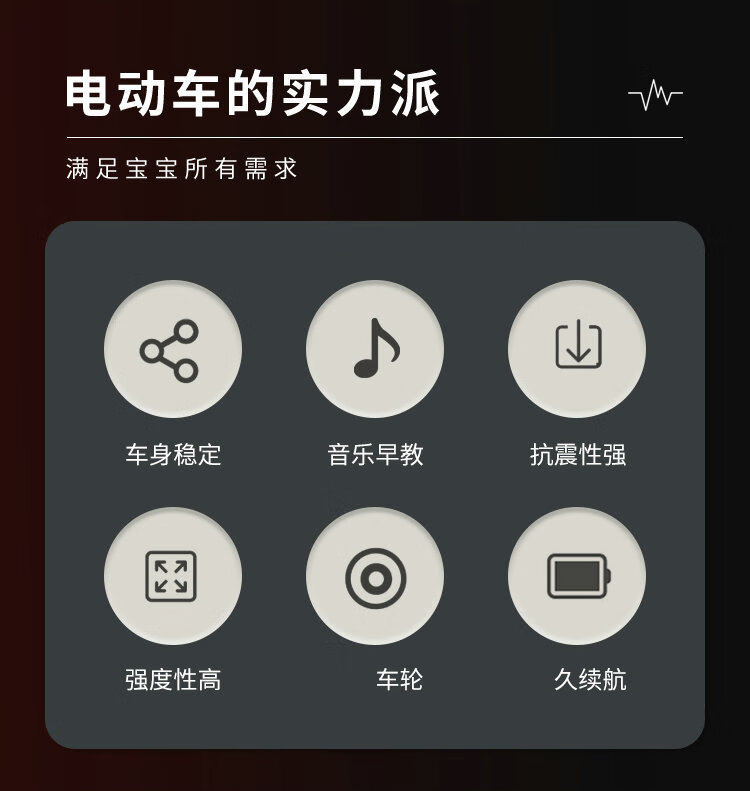 电动车的实力派

满足宝宝所有需求

车身稳定

音乐早教

抗震性强

强度性高

车轮

久续航