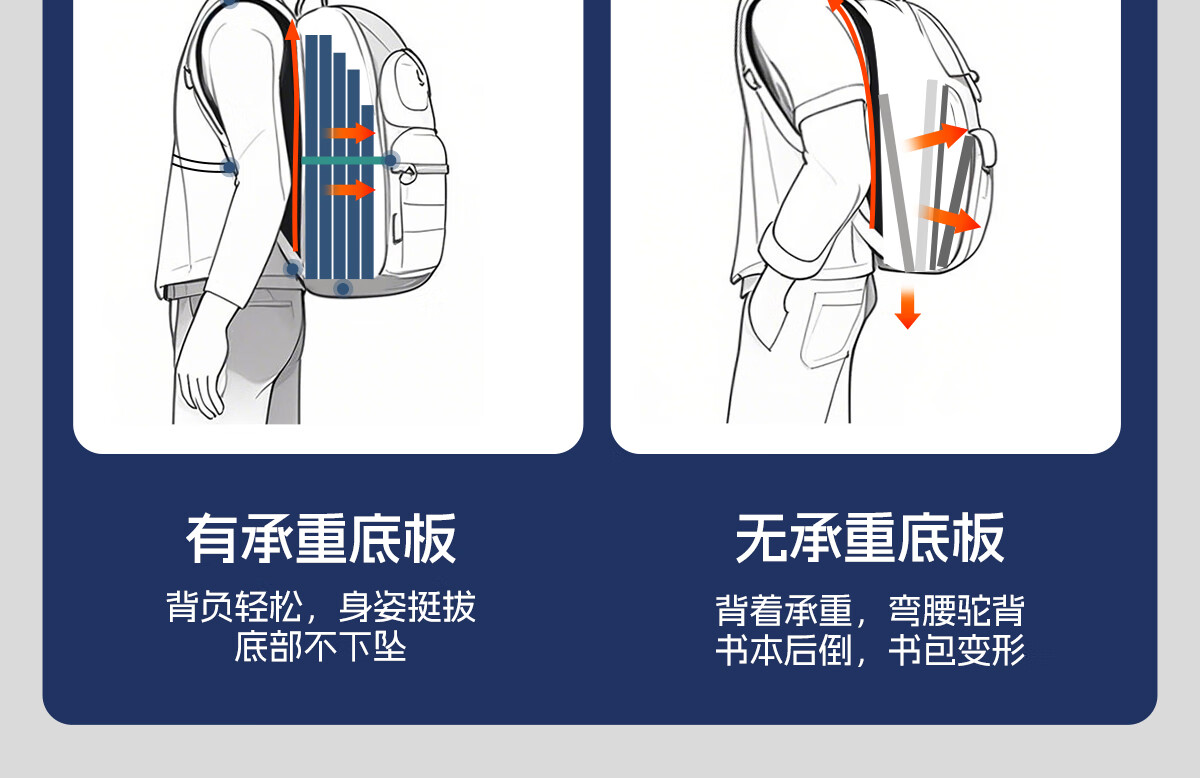 有承重底板

背负轻松，身姿挺拔
底部不下坠

无承重底板

背着承重，弯腰驼背
书本后倒，书包变形