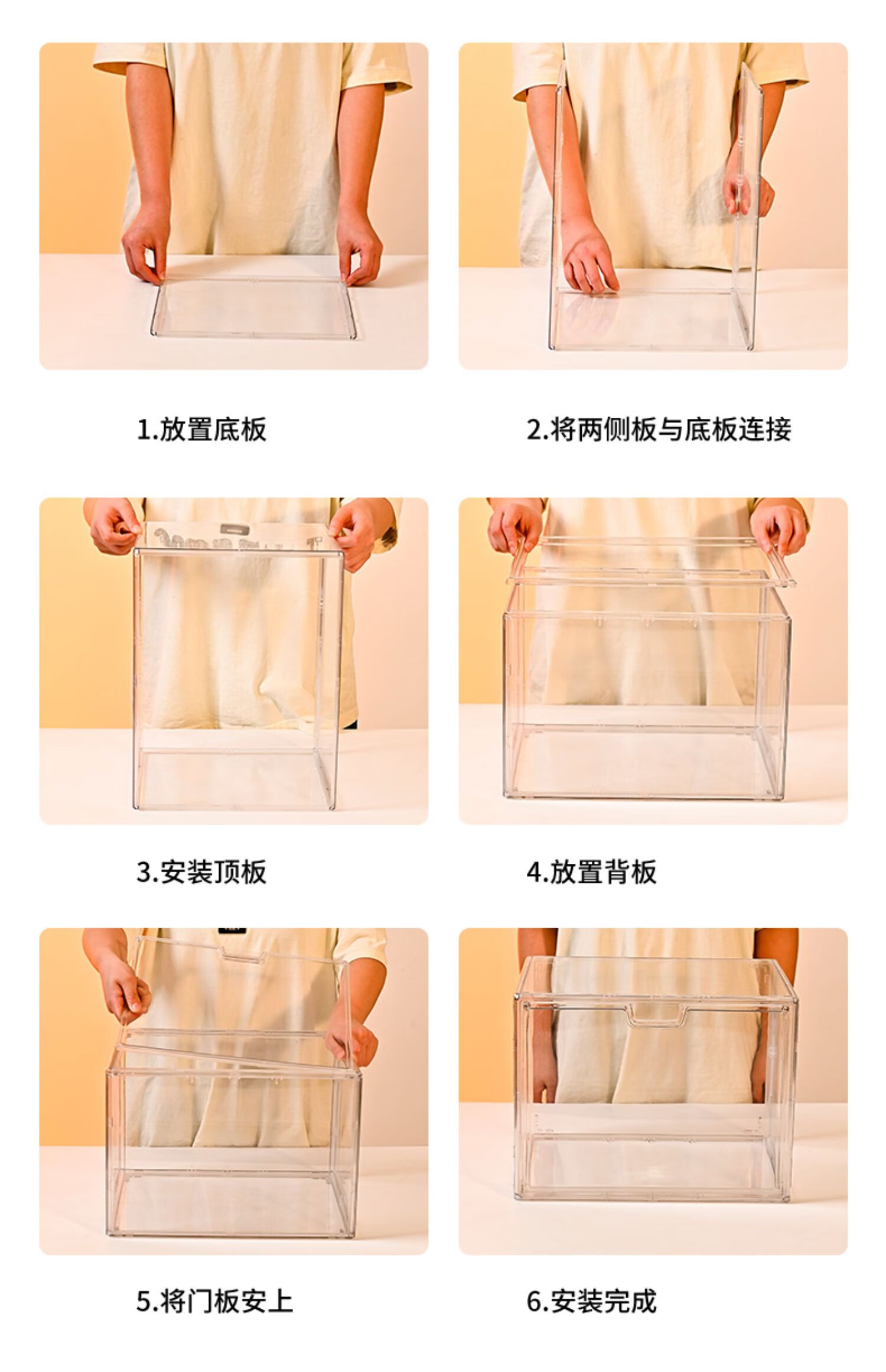 1.放置底板

2.将两侧板与底板连接

3.安装顶板

4.放置背板

5.将门板安上

6.安装完成