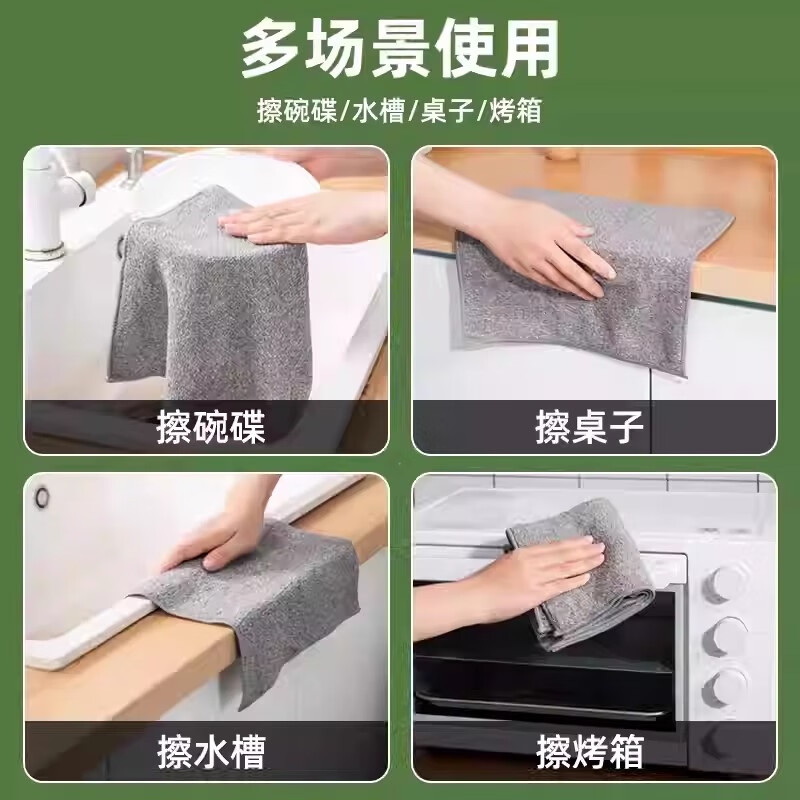 多场景使用

擦碗碟/水槽/桌子/烤箱

擦碗碟

擦桌子

擦水槽

擦烤箱