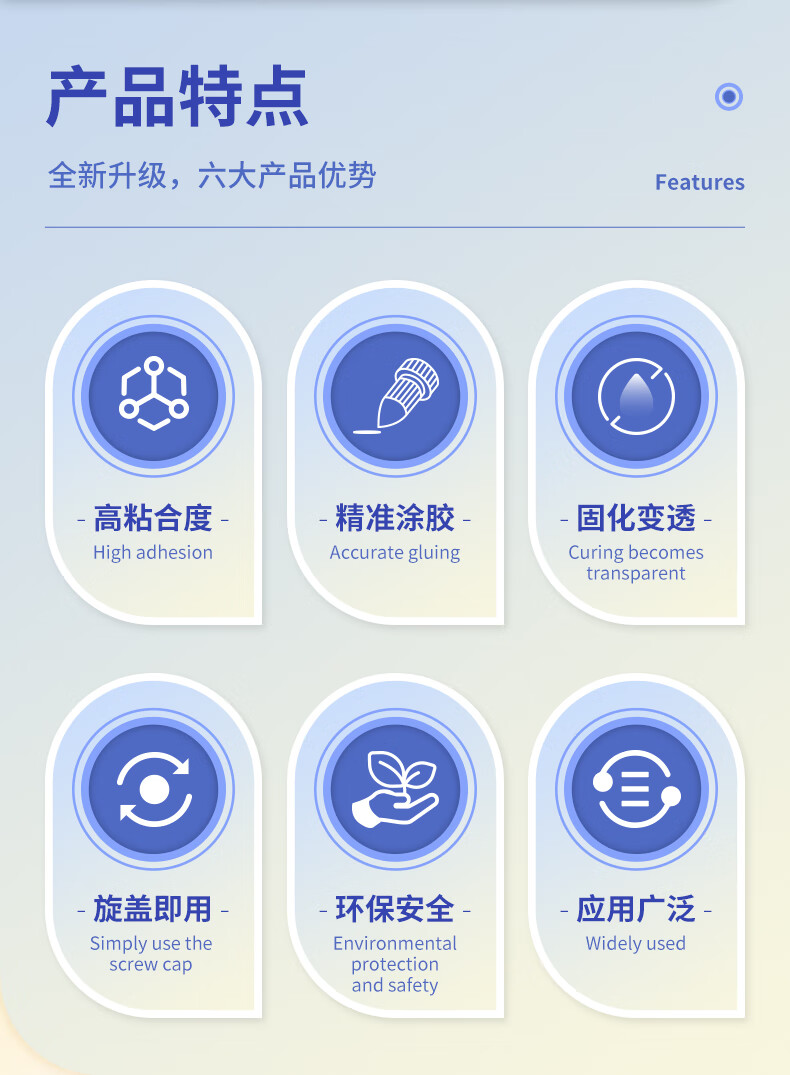 产品特点

全新升级，六大产品优势

Features

- 高粘合度 -
High adhesion

- 精准涂胶 -
Accurate gluing

- 固化变透 -
Curing becomes transparent

- 旋盖即用 -
Simply use the screw cap

- 环保安全 -
Environmental protection and safety

- 应用广泛 -
Widely used