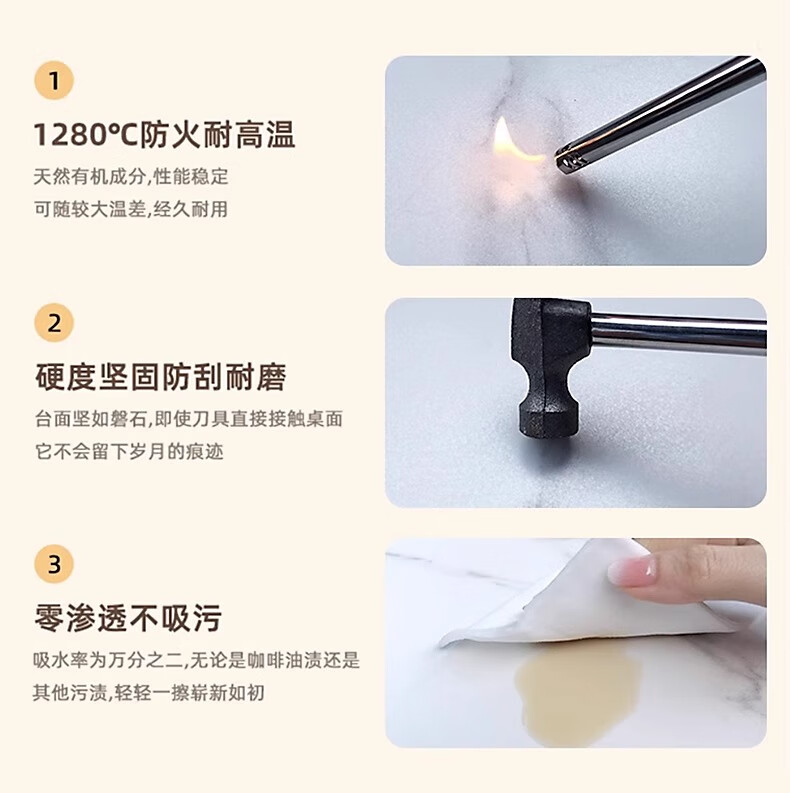 1

1280°C防火耐高温

天然有机成分,性能稳定
可随较大温差,经久耐用

2

硬度坚固防刮耐磨

台面坚如磐石,即使刀具直接接触桌面
它不会留下岁月的痕迹

3

零渗透不吸污

吸水率为万分之二,无论是咖啡油渍还是
其他污渍,轻轻一擦崭新如初