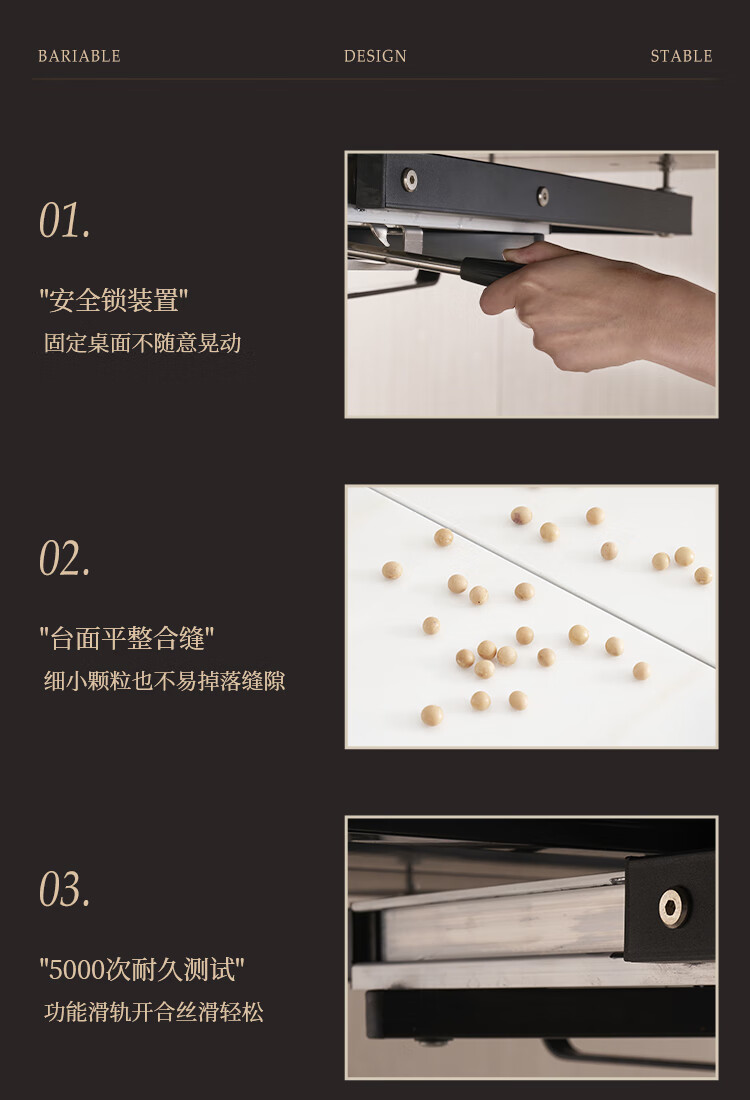 BARIABLE DESIGN STABLE

01.

"安全锁装置"

固定桌面不随意晃动

02.

"台面平整合缝"

细小颗粒也不易掉落缝隙

03.

"5000次耐久测试"

功能滑轨开合丝滑轻松