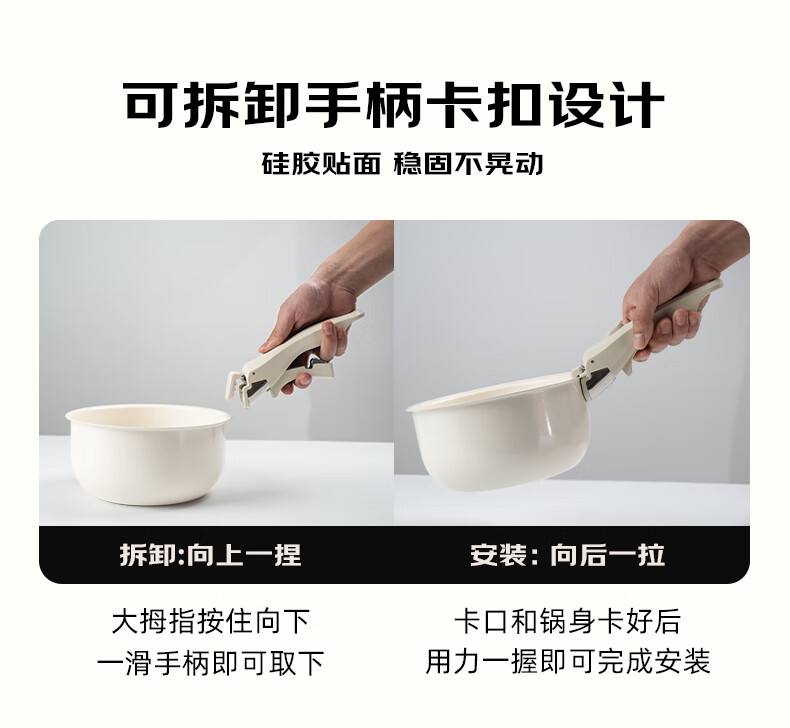 可拆卸手柄卡扣设计

硅胶贴面 稳固不晃动

拆卸:向上一捏

大拇指按住向下
一滑手柄即可取下

安装: 向后一拉

卡口和锅身卡好后
用力一握即可完成安装