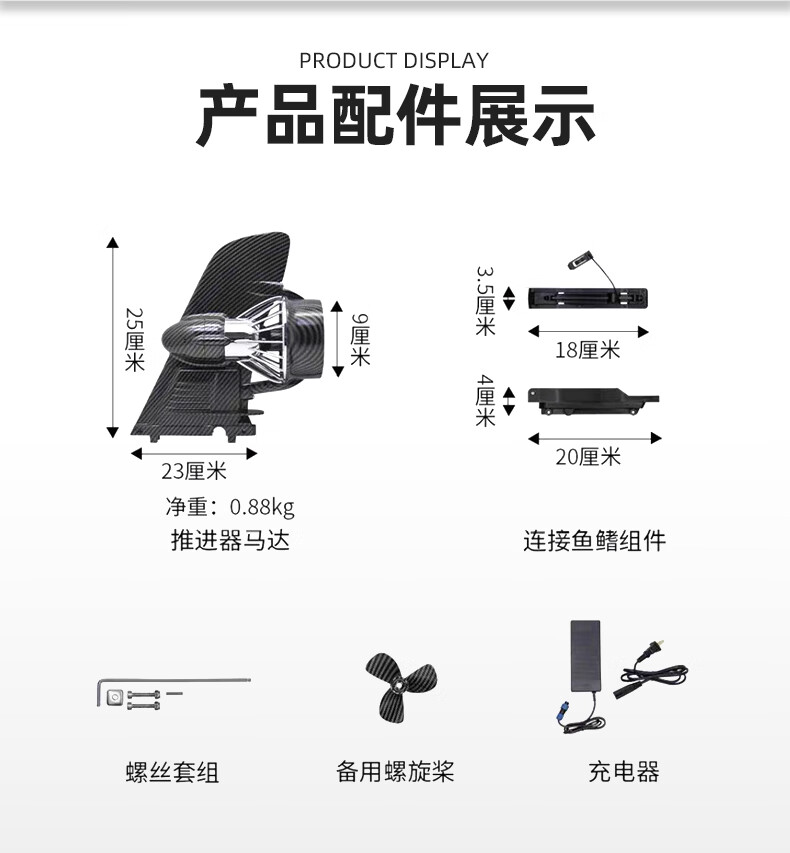 PRODUCT DISPLAY
产品配件展示

25厘米
9厘米
23厘米
净重：0.88kg
推进器马达

3.5厘米
18厘米
4厘米
20厘米
连接鱼鳍组件

螺丝套组

备用螺旋桨

充电器