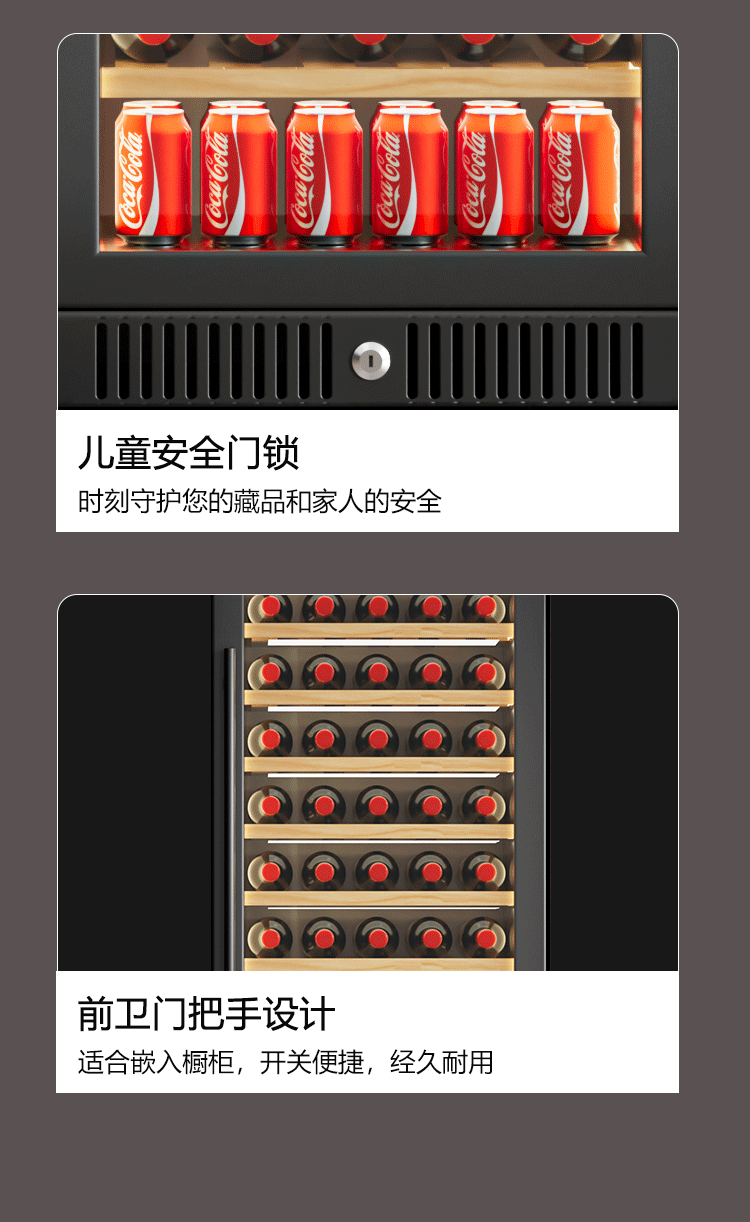 Coca-Cola Coca-Cola Coca-Cola Coca-Cola Coca-Cola Coca-Cola

儿童安全门锁

时刻守护您的藏品和家人的安全

前卫门把手设计

适合嵌入橱柜，开关便捷，经久耐用