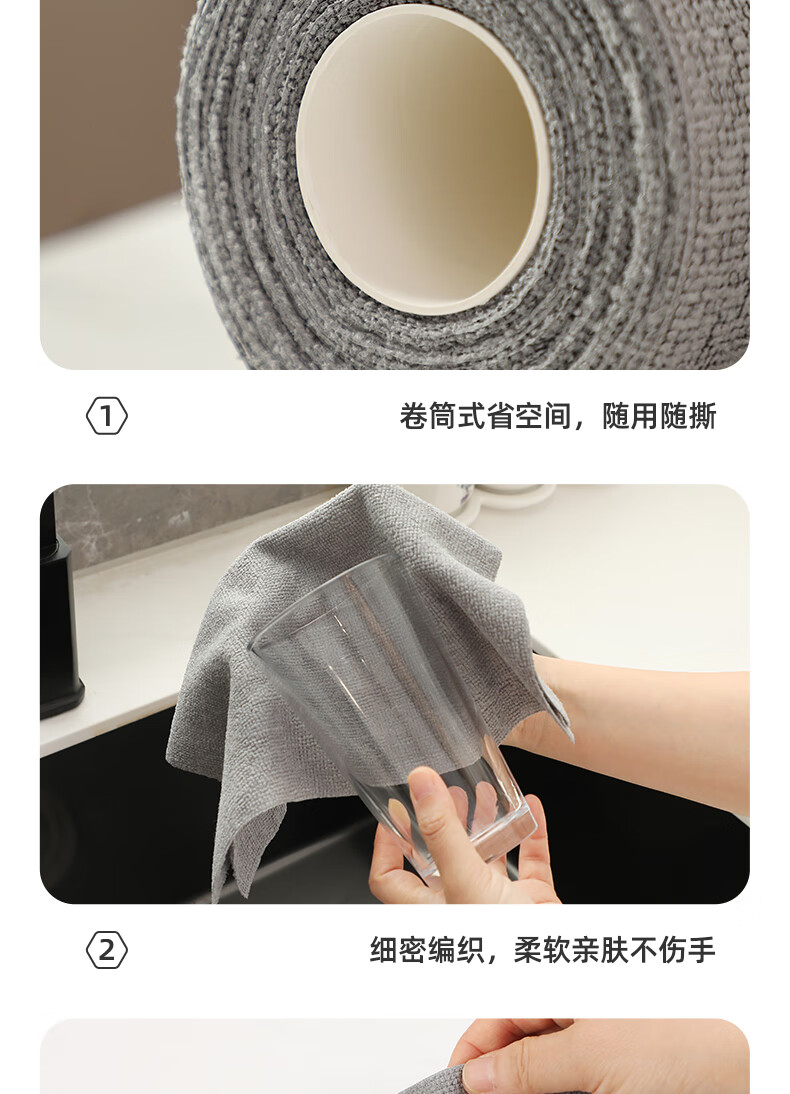 1

卷筒式省空间，随用随撕

2

细密编织，柔软亲肤不伤手