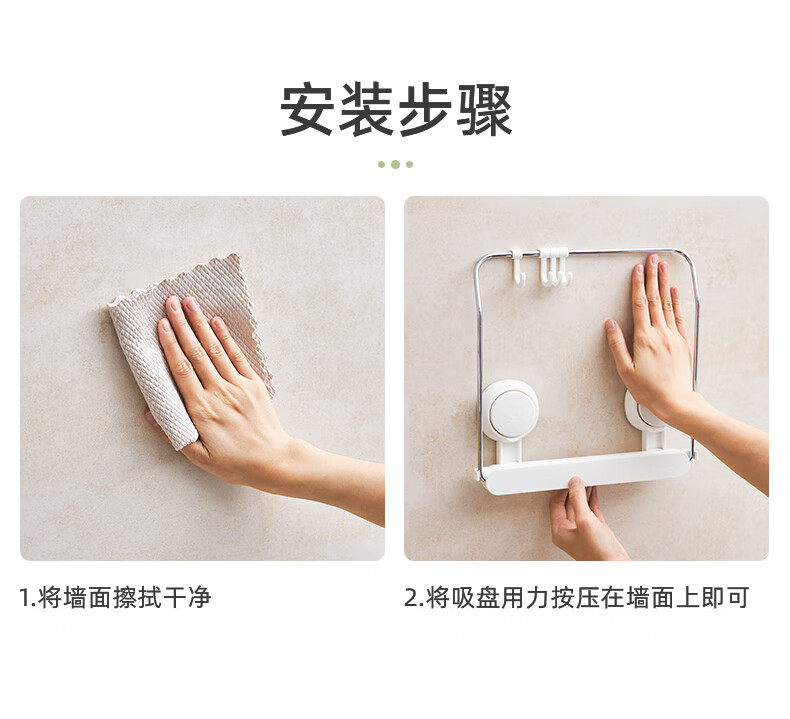 安装步骤

1.将墙面擦拭干净

2.将吸盘用力按压在墙面上即可