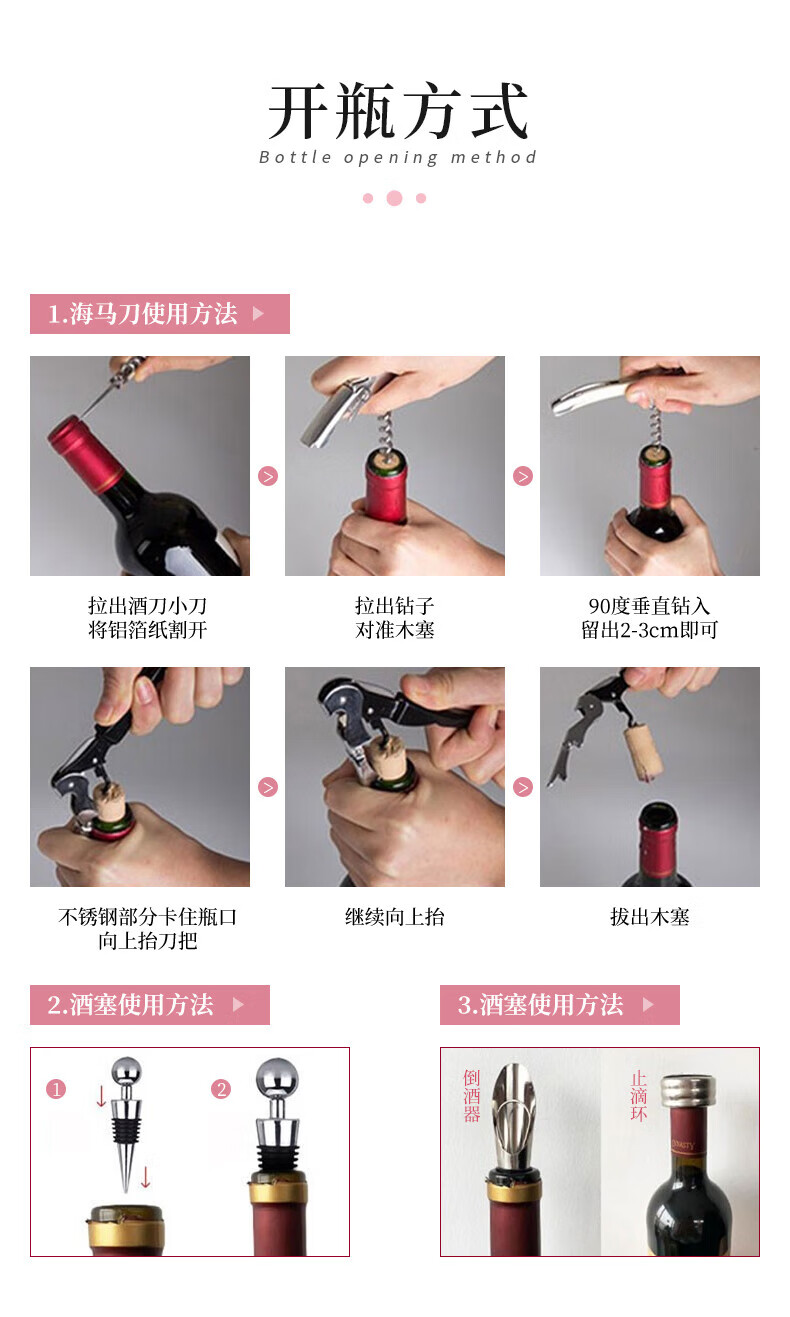 开瓶方式
Bottle opening method

1.海马刀使用方法

拉出酒刀小刀
将铝箔纸割开

拉出钻子
对准木塞

90度垂直钻入
留出2-3cm即可

不锈钢部分卡住瓶口
向上抬刀把

继续向上抬

拔出木塞

2.酒塞使用方法

1

2

3.酒塞使用方法

倒酒器

止滴环