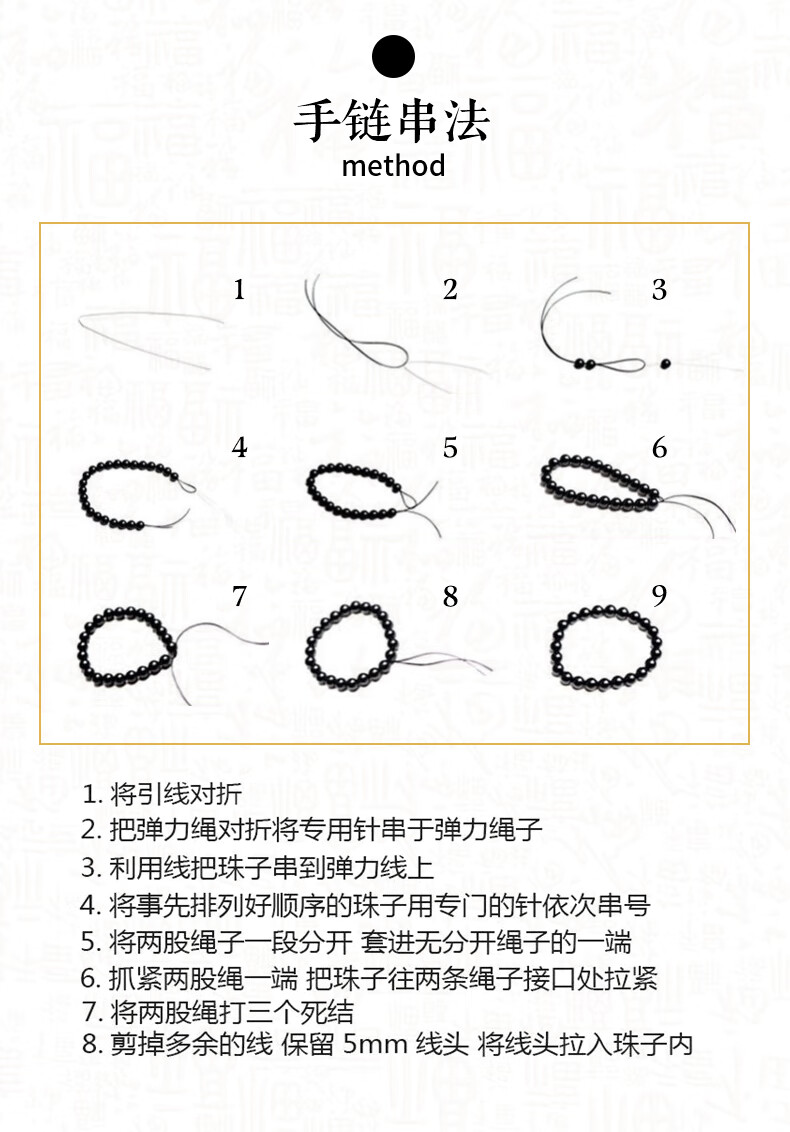 手链串法
method

1
2
3
4
5
6
7
8
9

1. 将引线对折
2. 把弹力绳对折将专用针串于弹力绳子
3. 利用线把珠子串到弹力线上
4. 将事先排列好顺序的珠子用专门的针依次串号
5. 将两股绳子一段分开 套进无分开绳子的一端
6. 抓紧两股绳一端 把珠子往两条绳子接口处拉紧
7. 将两股绳打三个死结
8. 剪掉多余的线 保留 5mm 线头 将线头拉入珠子内