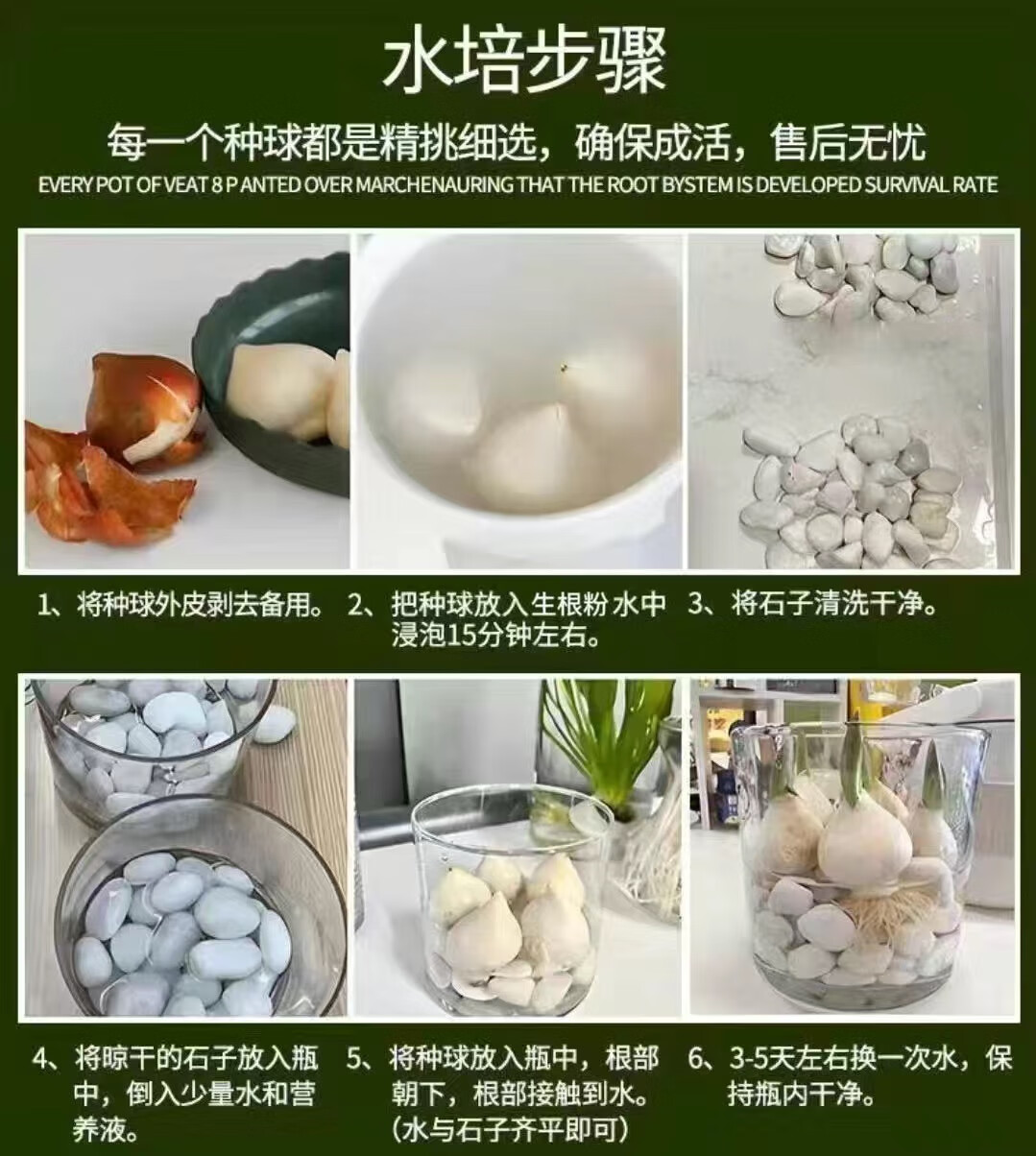 水培步骤

每一个种球都是精挑细选，确保成活，售后无忧

EVERY POT OF VEAT 8 P ANTED OVER MARCHENAURING THAT THE ROOT BYSTEM IS DEVELOPED SURVIVAL RATE

1、将种球外皮剥去备用。

2、把种球放入生根粉水中浸泡15分钟左右。

3、将石子清洗干净。

4、将晾干的石子放入瓶中，倒入少量水和营养液。

5、将种球放入瓶中，根部朝下，根部接触到水。（水与石子齐平即可）

6、3-5天左右换一次水，保持瓶内干净。