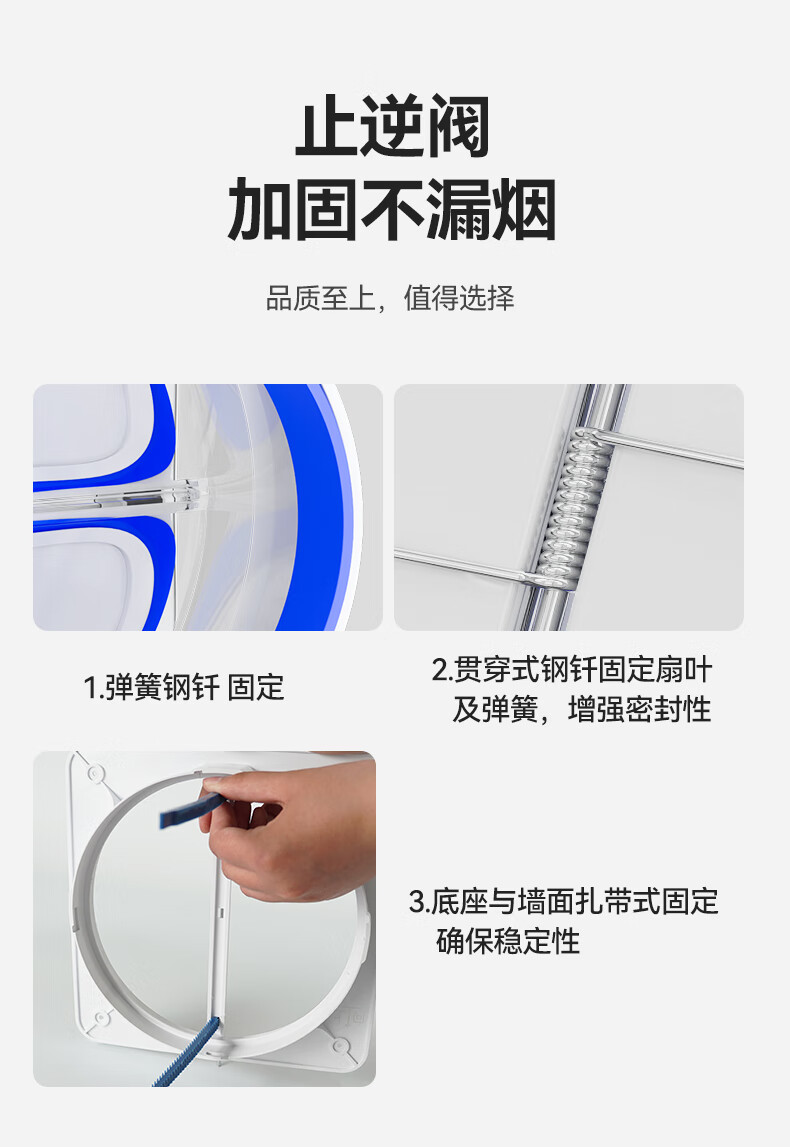 止逆阀
加固不漏烟

品质至上，值得选择

1.弹簧钢钎 固定

2.贯穿式钢钎固定扇叶及弹簧，增强密封性

3.底座与墙面扎带式固定确保稳定性