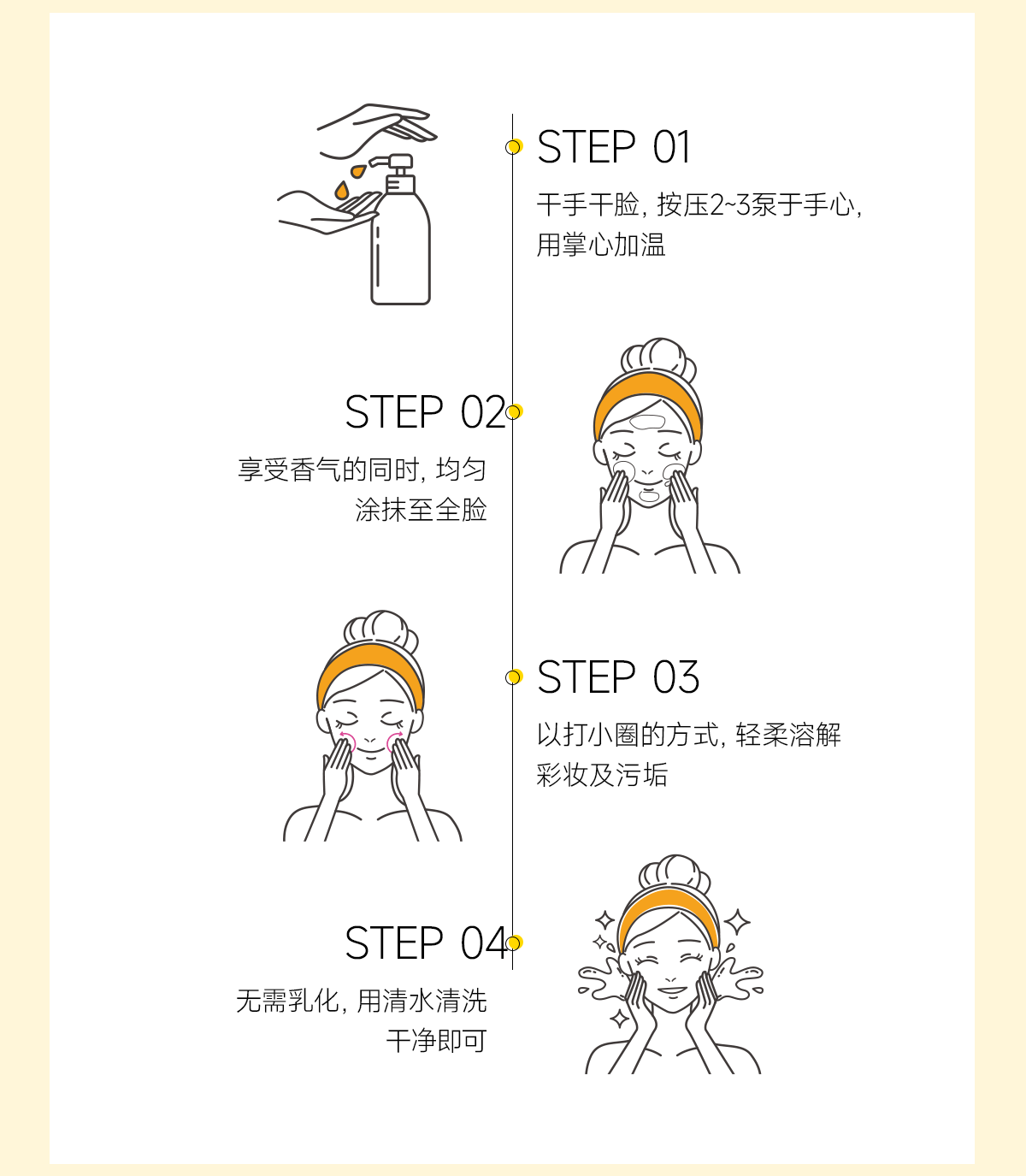 STEP 01

干手干脸，按压2~3泵于手心，用掌心加温

STEP 02

享受香气的同时，均匀涂抹至全脸

STEP 03

以打小圈的方式，轻柔溶解彩妆及污垢

STEP 04

无需乳化，用清水清洗干净即可