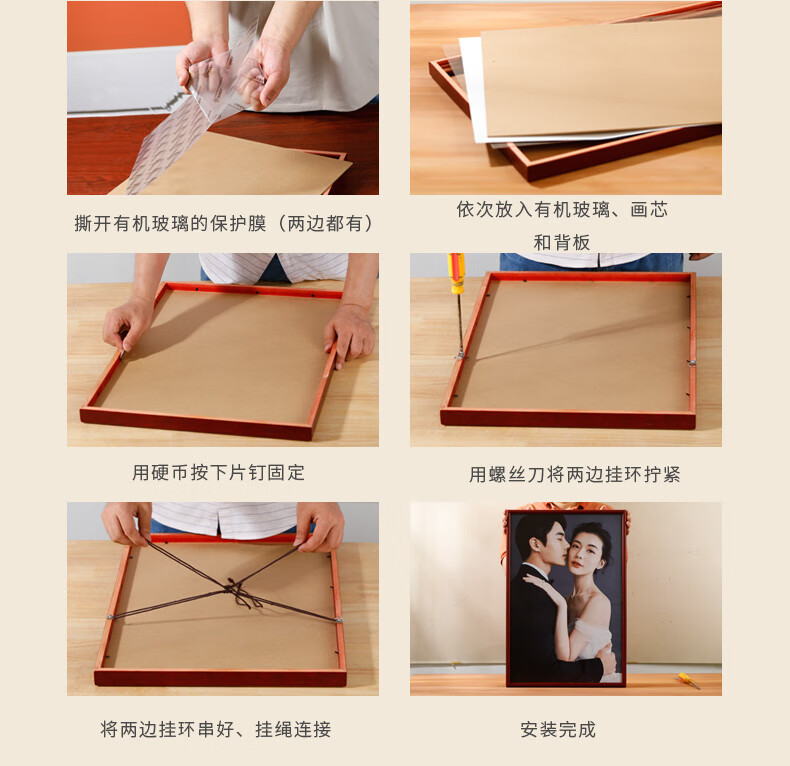 撕开有机玻璃的保护膜（两边都有）

依次放入有机玻璃、画芯和背板

用硬币按下片钉固定

用螺丝刀将两边挂环拧紧

将两边挂环串好、挂绳连接

安装完成