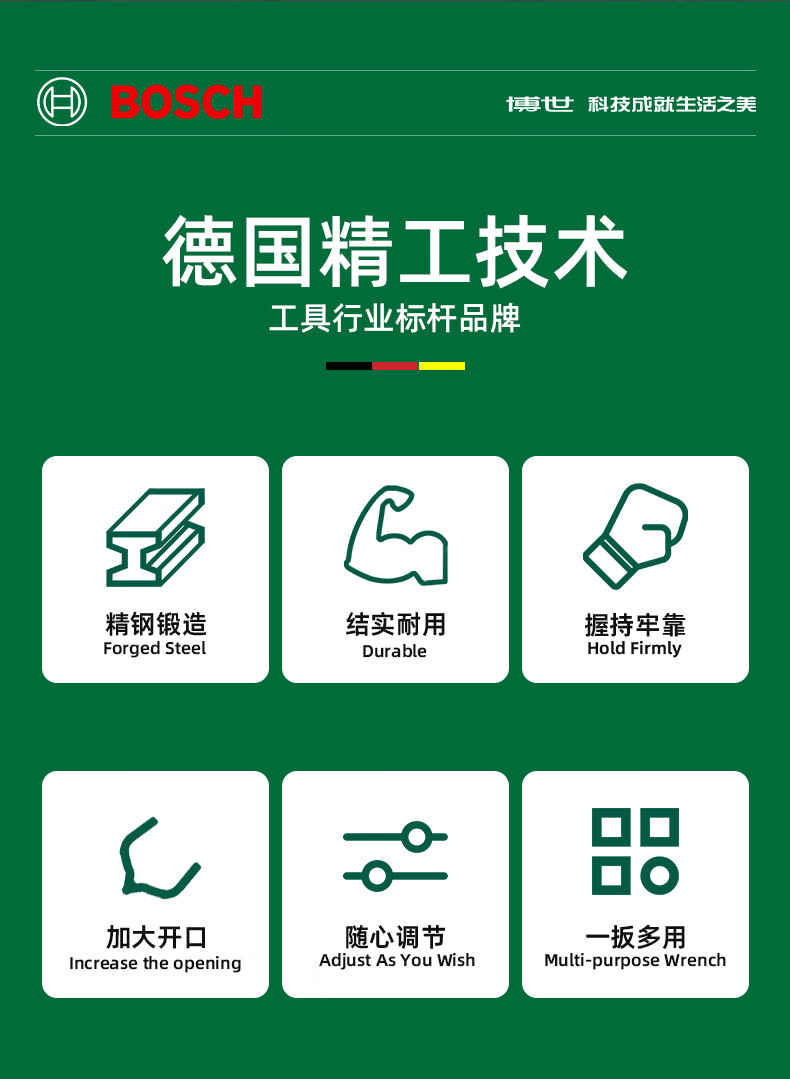 BOSCH

博世 科技成就生活之美

德国精工技术

工具行业标杆品牌

精钢锻造
Forged Steel

结实耐用
Durable

握持牢靠
Hold Firmly

加大开口
Increase the opening

随心调节
Adjust As You Wish

一扳多用
Multi-purpose Wrench