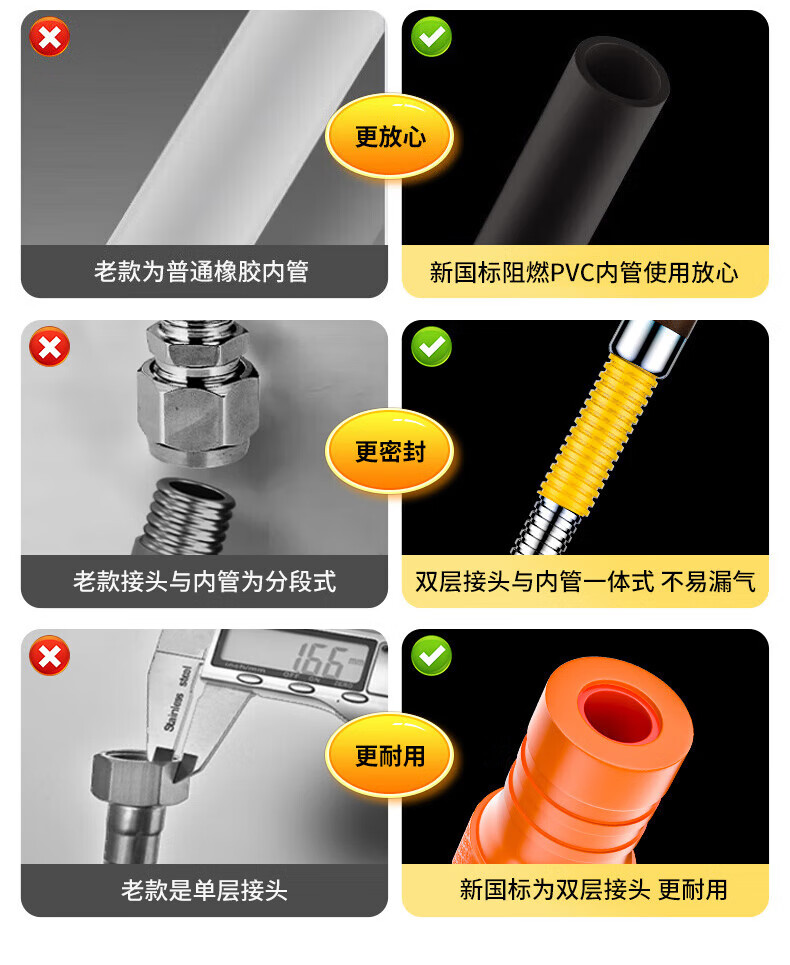 更放心

老款为普通橡胶内管

新国标阻燃PVC内管使用放心

更密封

老款接头与内管为分段式

双层接头与内管一体式 不易漏气

166

Stainless steel

更耐用

老款是单层接头

新国标为双层接头 更耐用