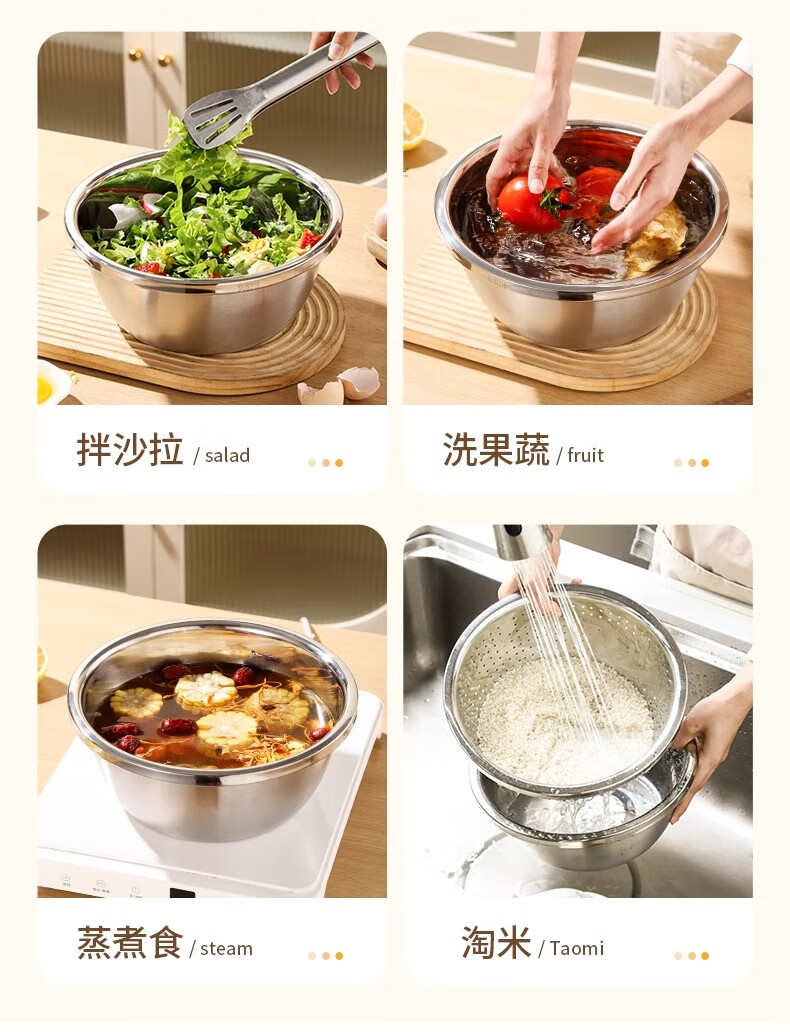 拌沙拉 / salad

洗果蔬 / fruit

蒸煮食 / steam

淘米 / Taomi